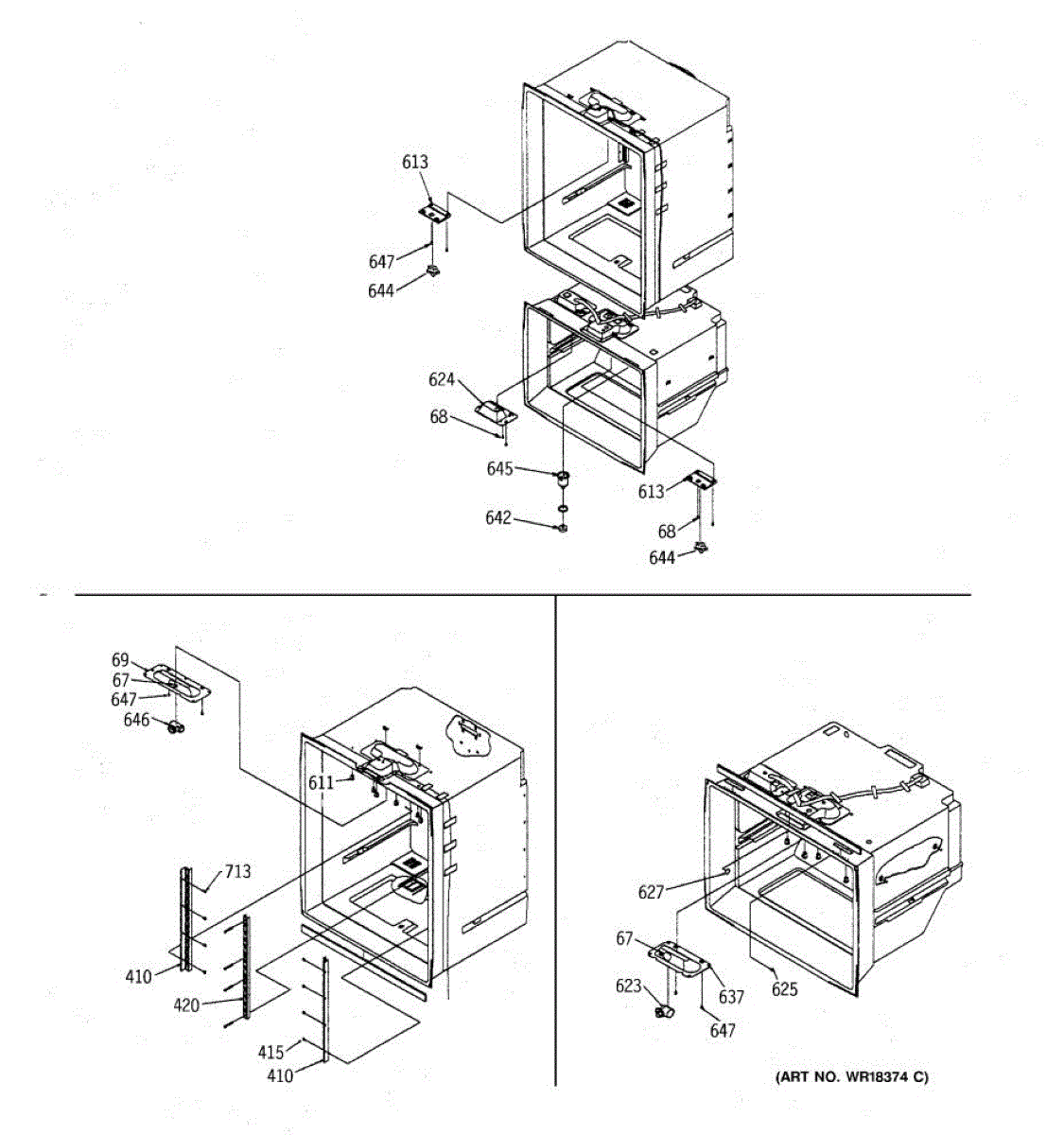 613
647
644
624
68
645
642
613
68
644
69
67
647
646
611
713
410
420
415
410
627
67
623
637
647
625
(ART NO. WR18374 C)