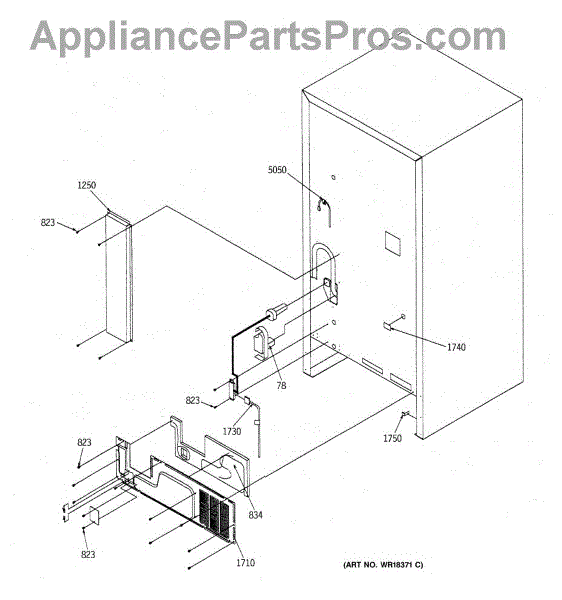 AppliancePartsPros.com

5050

1250

823

1740

78

823

1730

1750

823

834

823

1710

(ART NO. WR18371 C)