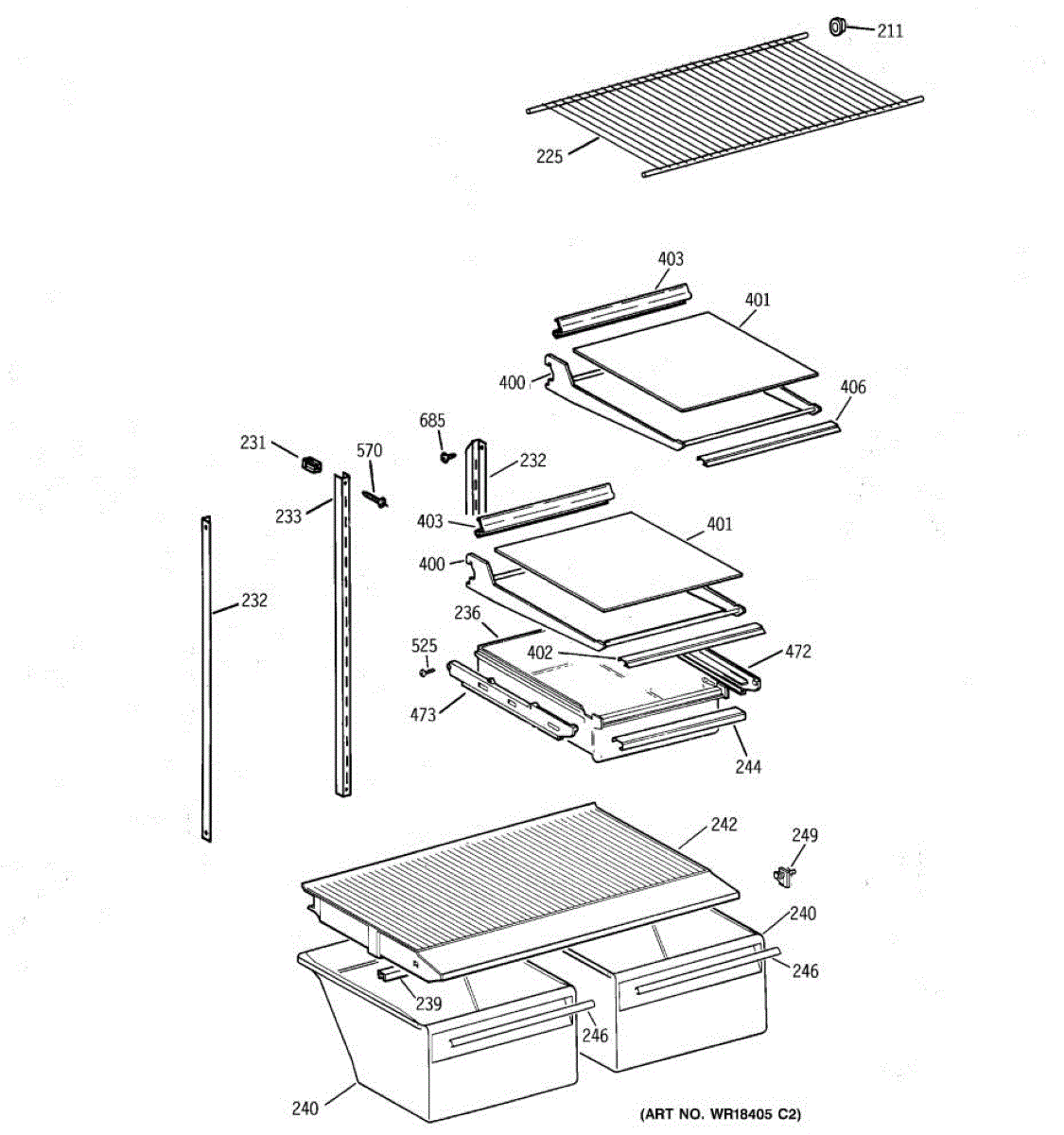 211

225

403

401

400

406

685

231

570

232

233

403

401

400

232

236

525

402

472

473

244

242

249

240

246

239

246

240

(ART NO. WR18405 C2)