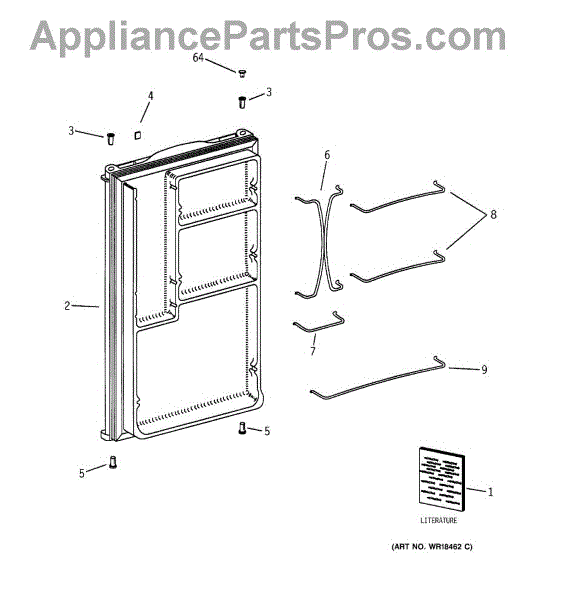 AppliancePartsPros.com

64
4
3
3
6
8
2
7
9
5
5
1
LITERATURE

(ART NO. WR18462 C)