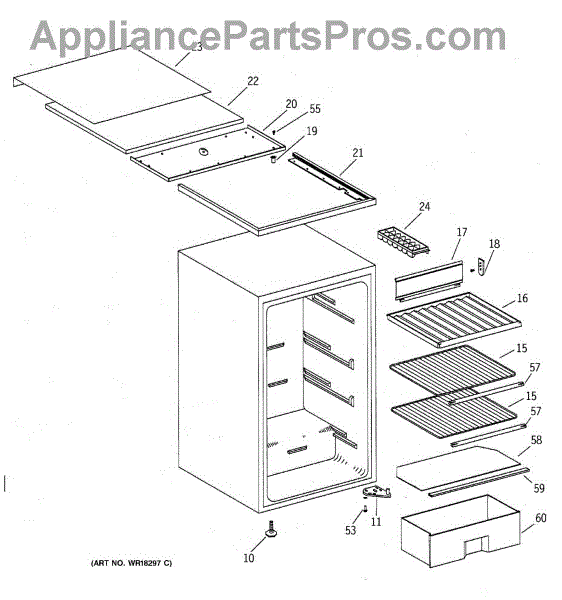 AppliancePartsPros.com

23
22
20
55
19
21
24
17
18
16
15
57
15
57
58
59
60
11
53
10

(ART NO. WR18297 C)