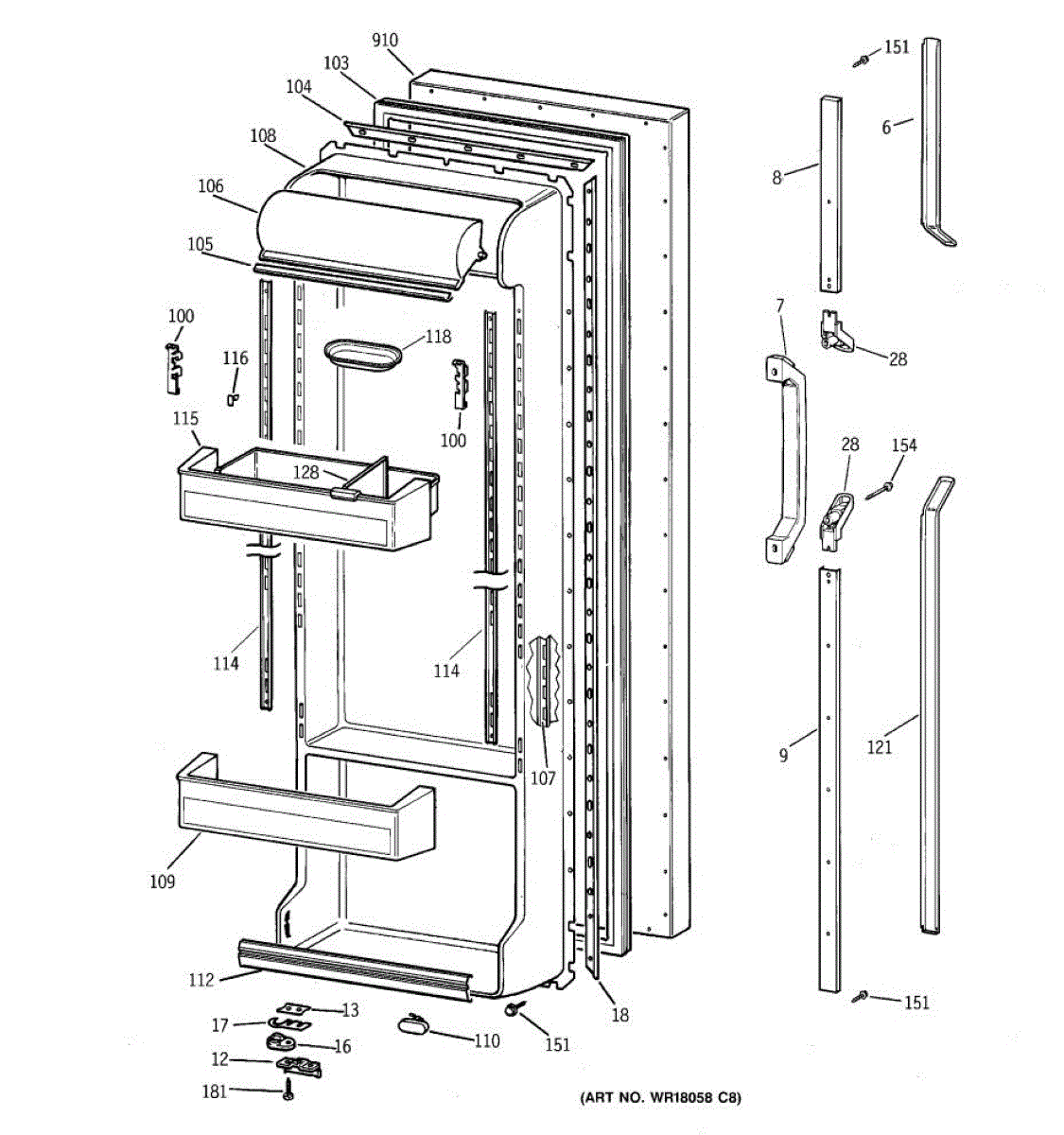 910
103
104
108
106
105
100
116
118
100
115
128
114
114
107
109
112
13
17
16
12
181
110
151
18
151
6
8
7
28
28
154
9
121
151
(ART NO. WR18058 C8)