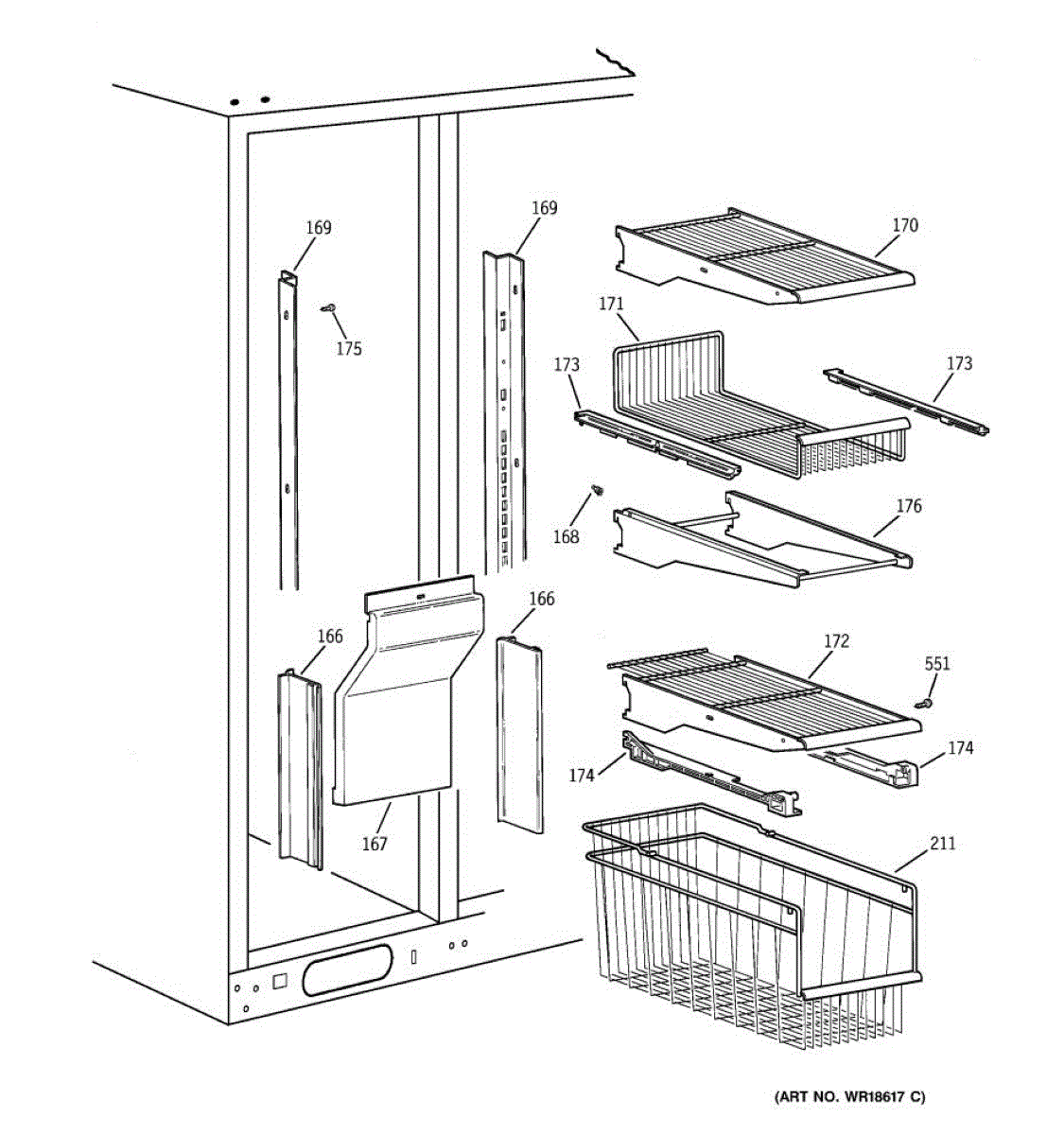 169
169
170
175
171
173
173
168
176
166
166
172
551
174
174
167
211
(ART NO. WR18617 C)