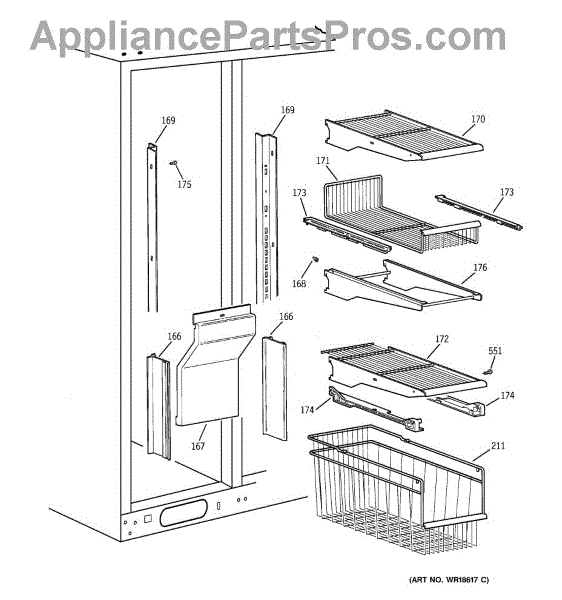 AppliancePartsPros.com

169
169
170
175
171
173
173
168
176
166
166
172
551
174
174
167
211

(ART NO. WR18617 C)