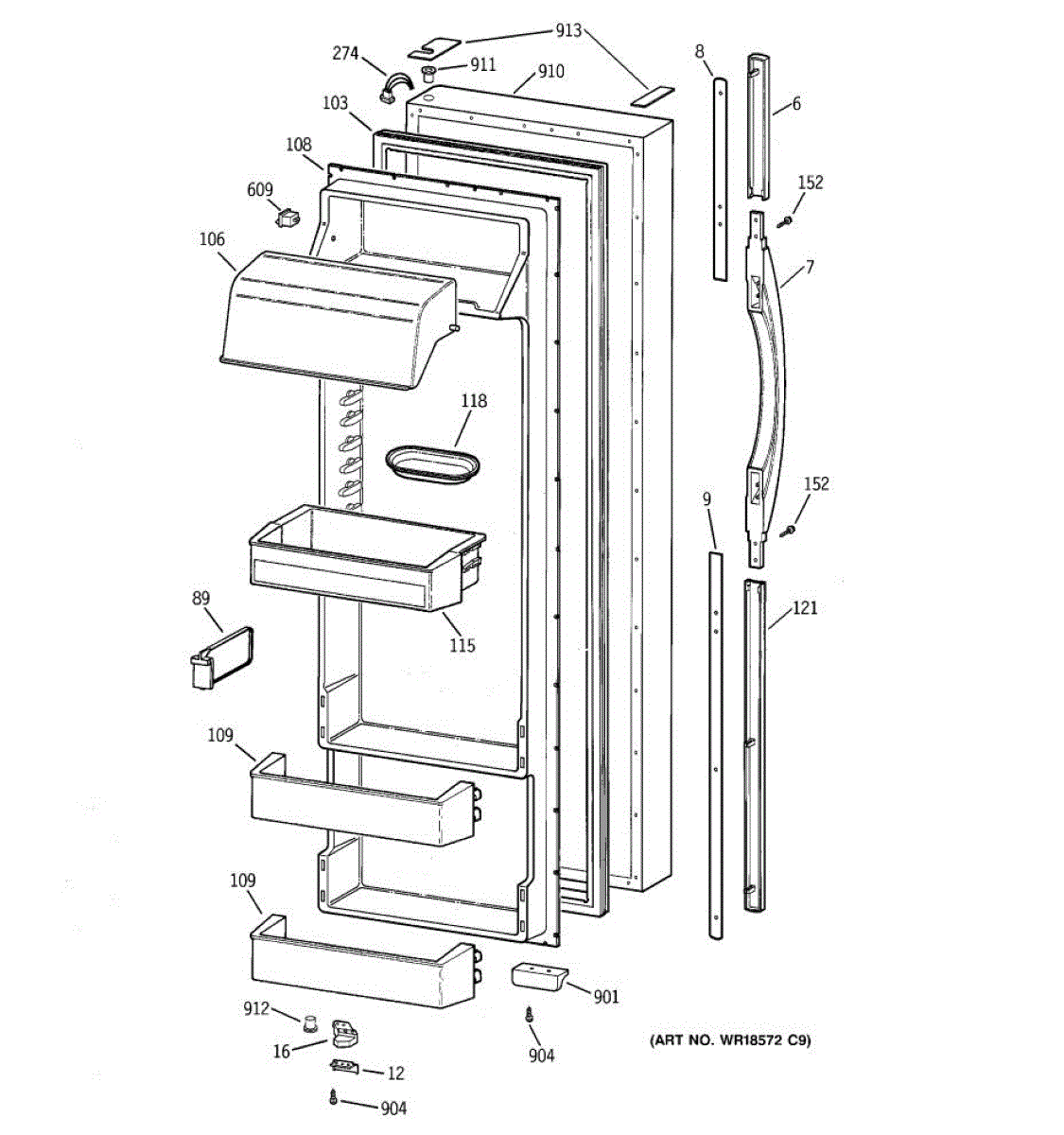 913
274
911
910
8
6
103
108
152
609
106
7
118
152
9
89
115
121
109
109
901
912
16
904
12
904
(ART NO. WR18572 C9)