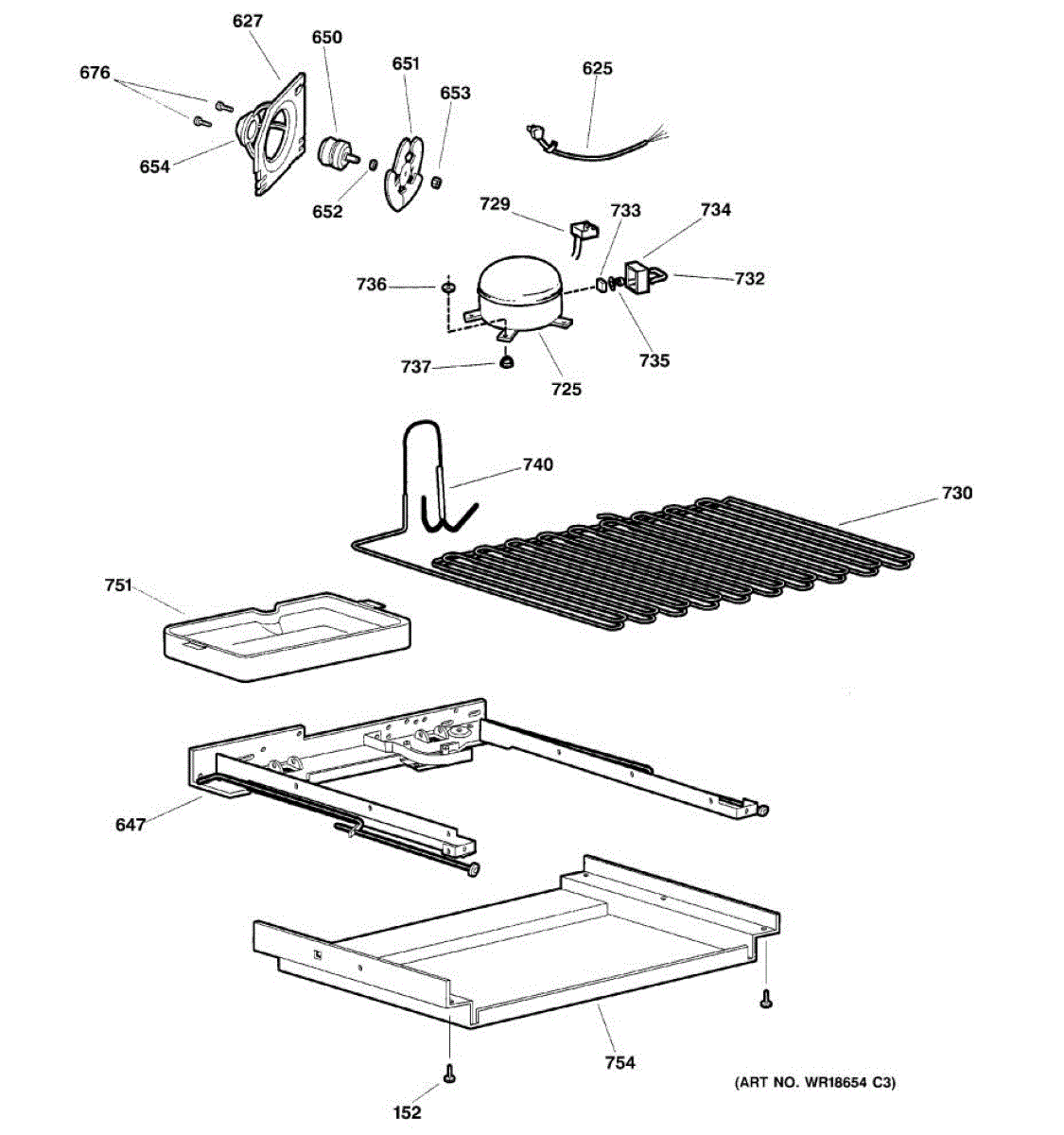 627
650
676
651
653
625
654
652
729
733
734
736
732
735
737
725
740
730
751
647
754
152
(ART NO. WR18654 C3)