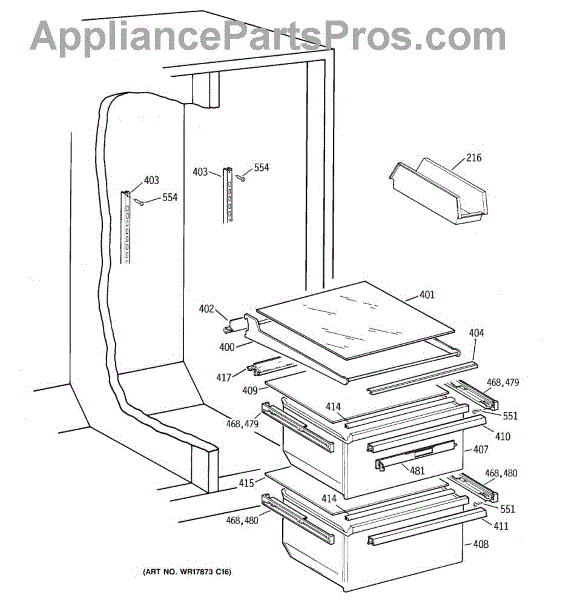 AppliancePartsPros.com

216

403
554
403
554

401
402
400
404
417
409
468,479
414
551
468,479
410
407
481
468,480
415
414
551
468,480
411
408

(ART NO. WR17873 C16)