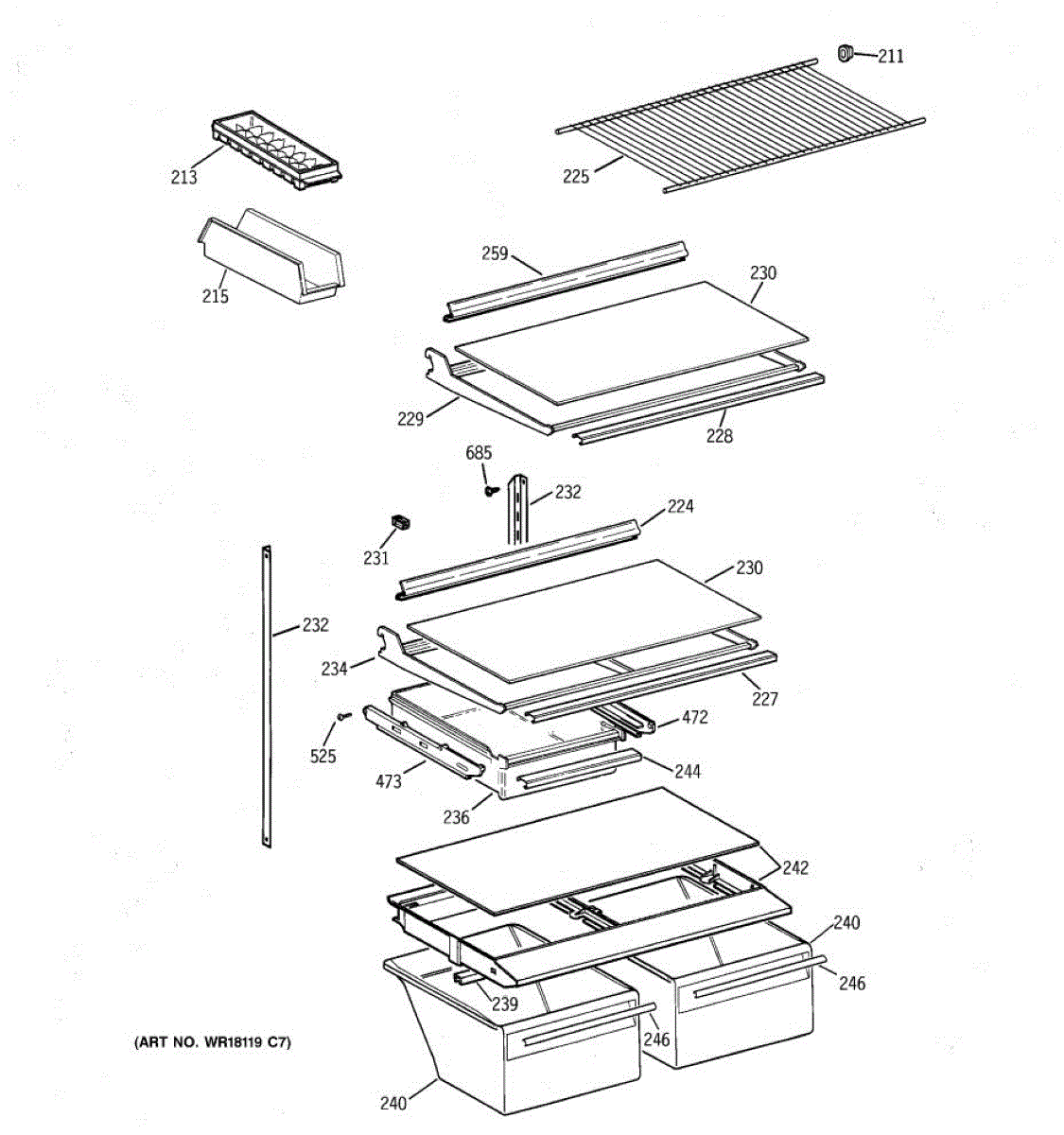 211
213
225
215
259
230
229
228
685
232
224
231
230
232
234
227
472
525
473
244
236
242
240
246
239
246
(ART NO. WR18119 C7)
240