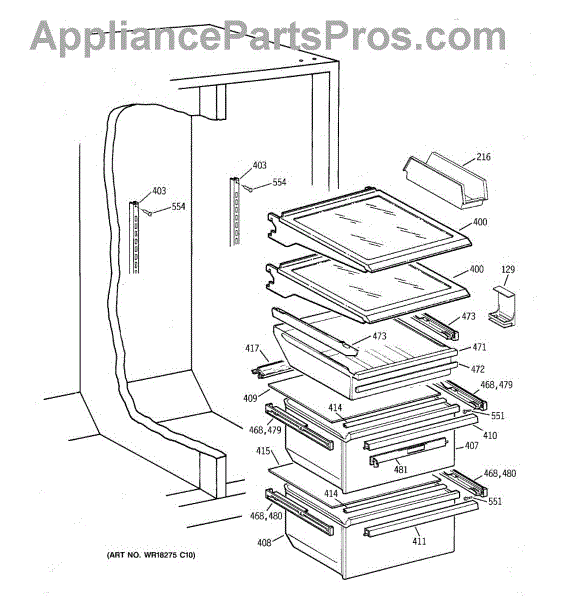 AppliancePartsPros.com

403
554
403
554
216
400
400
129
473
473
417
471
472
468,479
409
414
551
468,479
410
407
415
481
468,480
414
551
468,480
408
411
(ART NO. WR18275 C10)