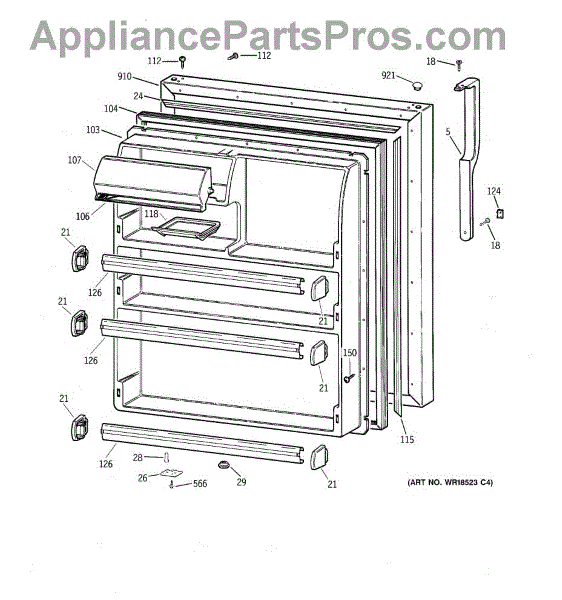 AppliancePartsPros.com

112
112
18
910
921
24
104
103
5
107
124
106
118
18
21
126
21
21
126
150
21
21
115
126
28
26
566
29
21

(ART NO. WR18523 C4)