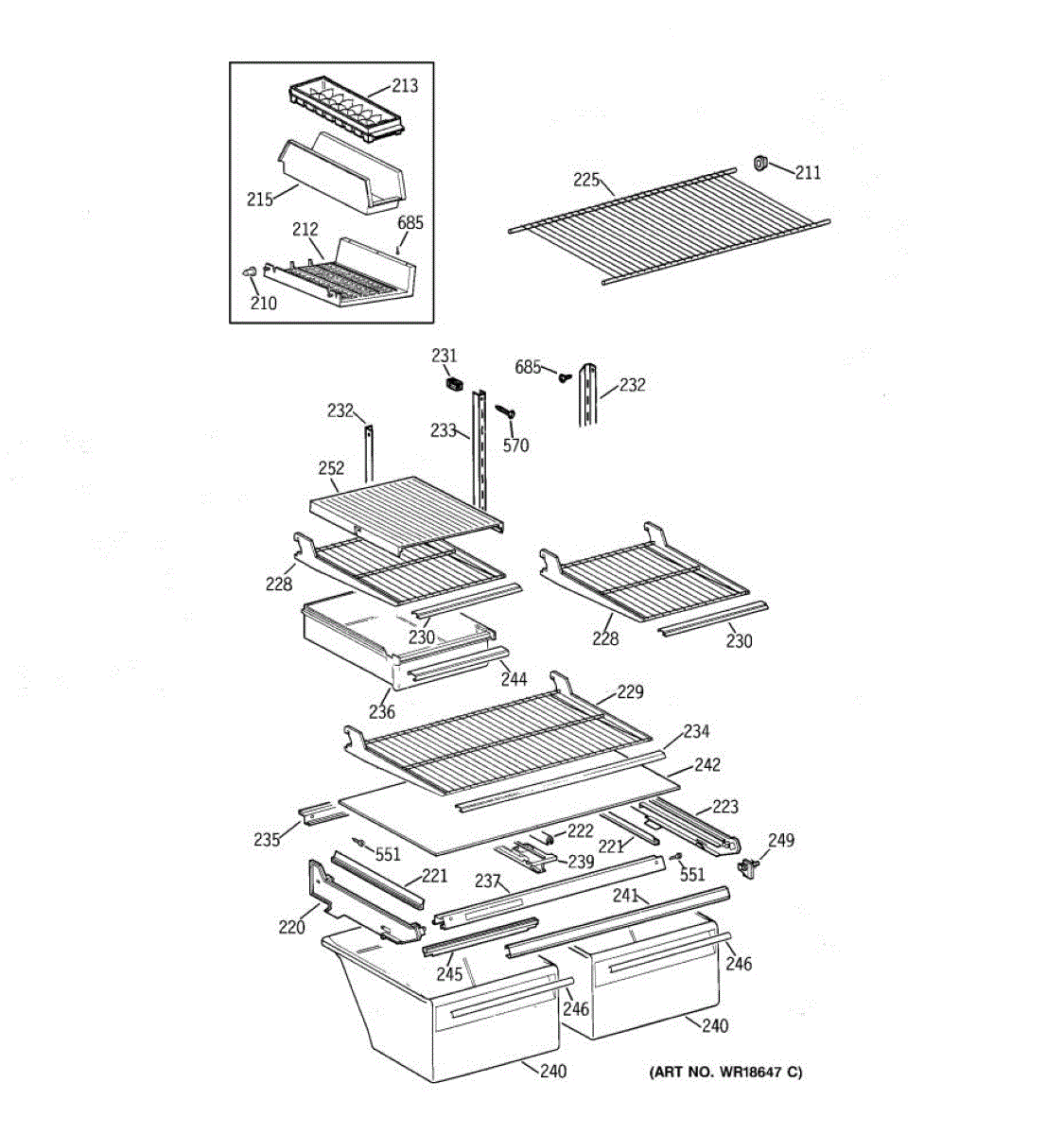 213
215
212
685
210
225
211
231
685
232
232
233
570
252
228
230
236
244
228
230
229
234
242
223
235
551
222
221
239
249
551
221
237
241
220
245
246
246
240
240
(ART NO. WR18647 C)