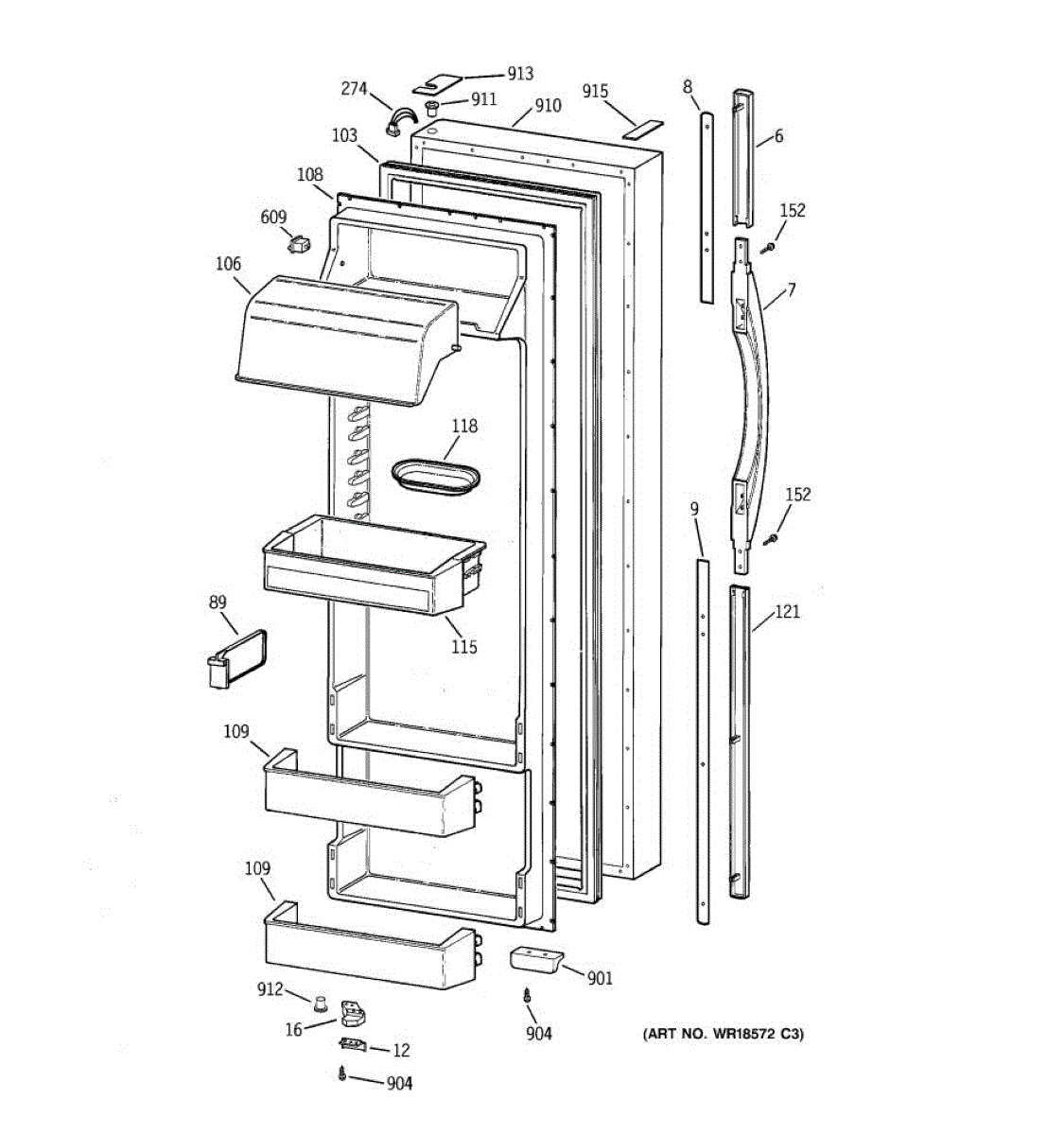 913
274
911
910
915
8
6
103
108
152
609
106
7
118
152
9
121
89
115
109
109
901
912
16
904
12
904
(ART NO. WR18572 C3)