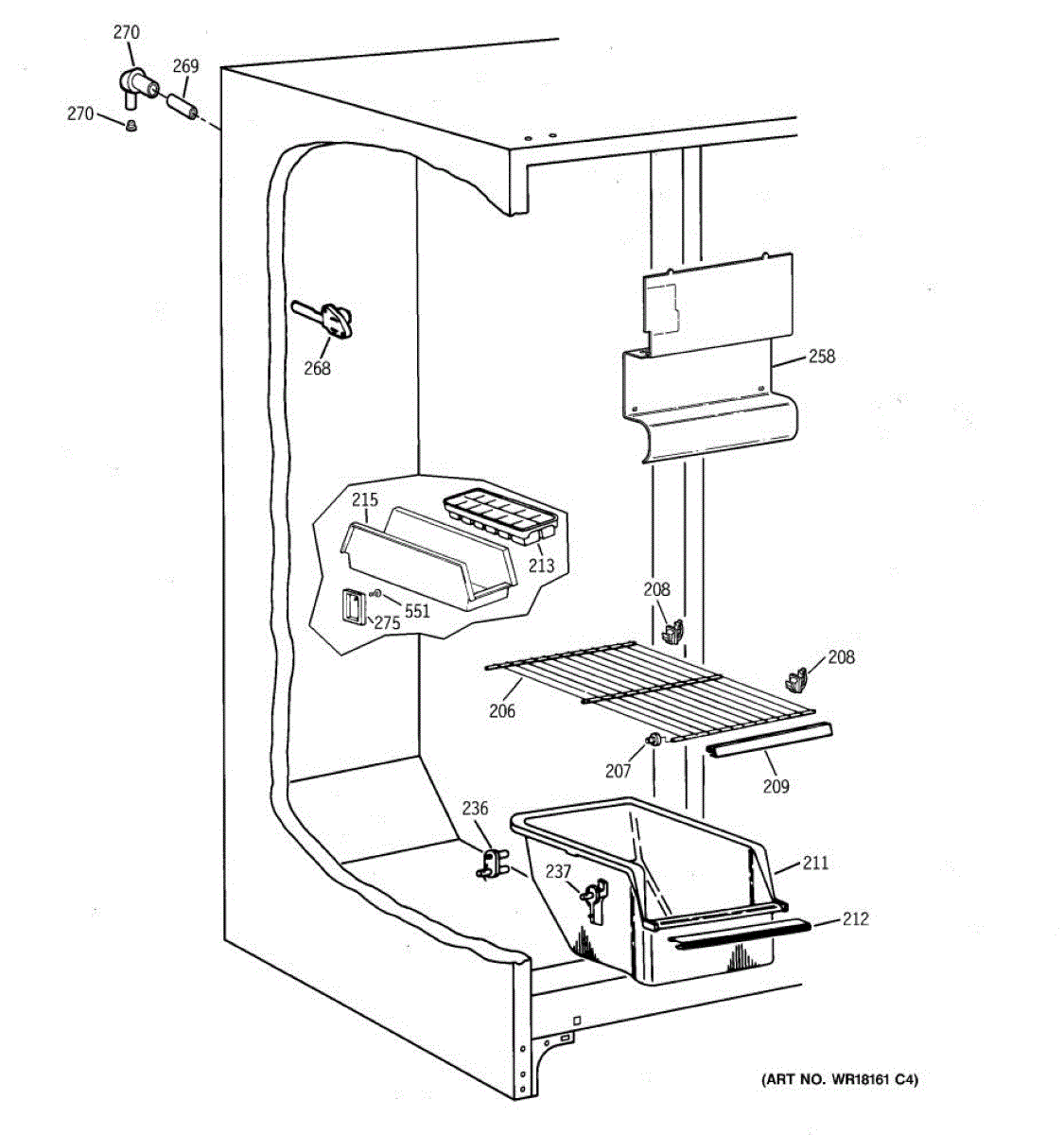 270
269
270
268
258
215
213
551
275
208
208
206
207
209
236
237
211
212
(ART NO. WR18161 C4)