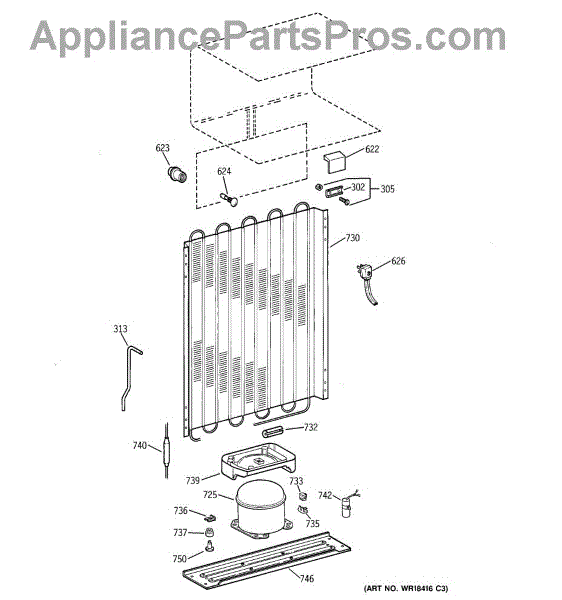 AppliancePartsPros.com

623
622
624
302
305
730
626
313
732
740
739
733
725
742
736
735
737
750
746
(ART NO. WR18416 C3)