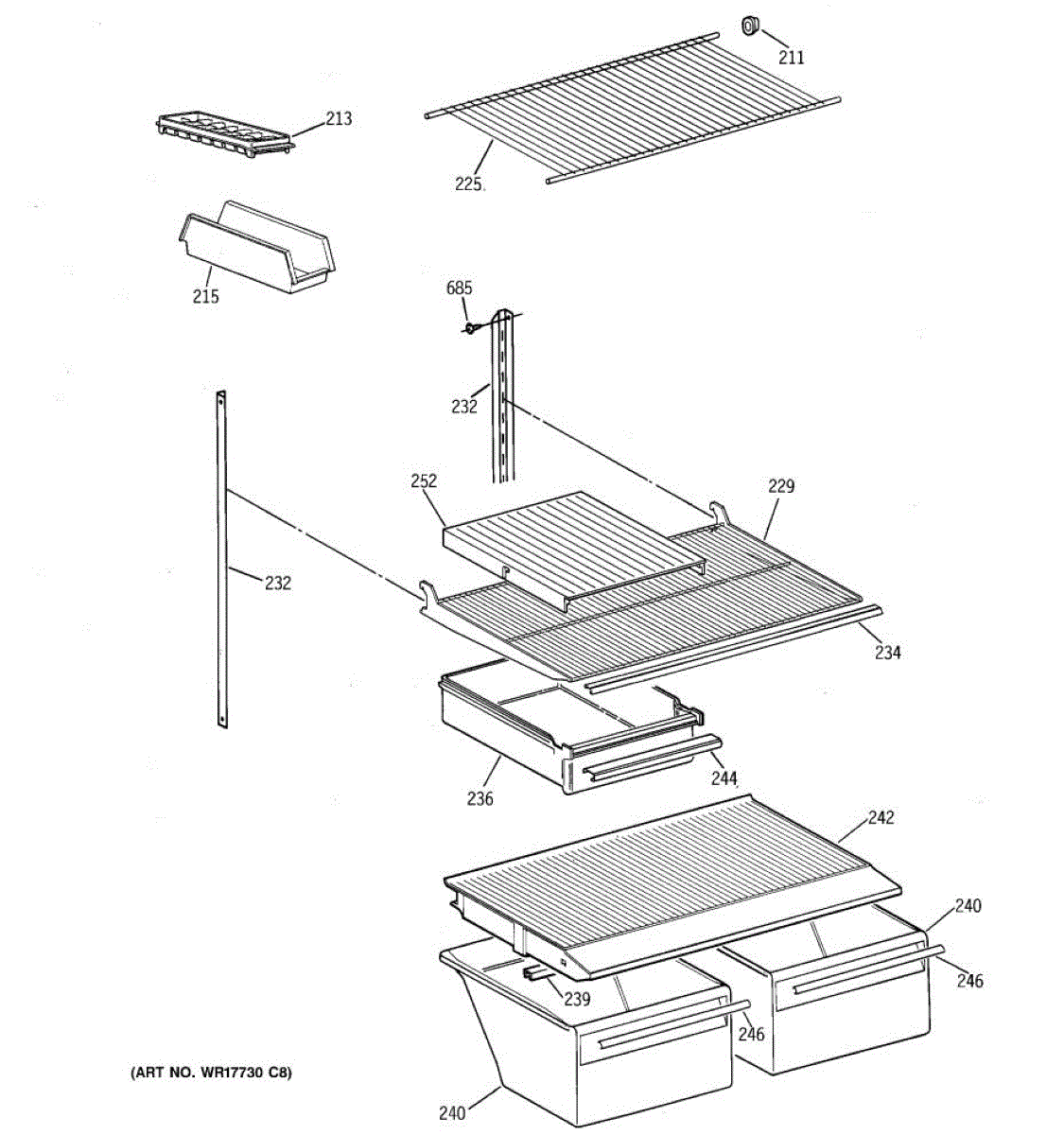 211
213
225
215
685
232
252
229
232
234
236
244
242
240
246
239
246
(ART NO. WR17730 C8)
240