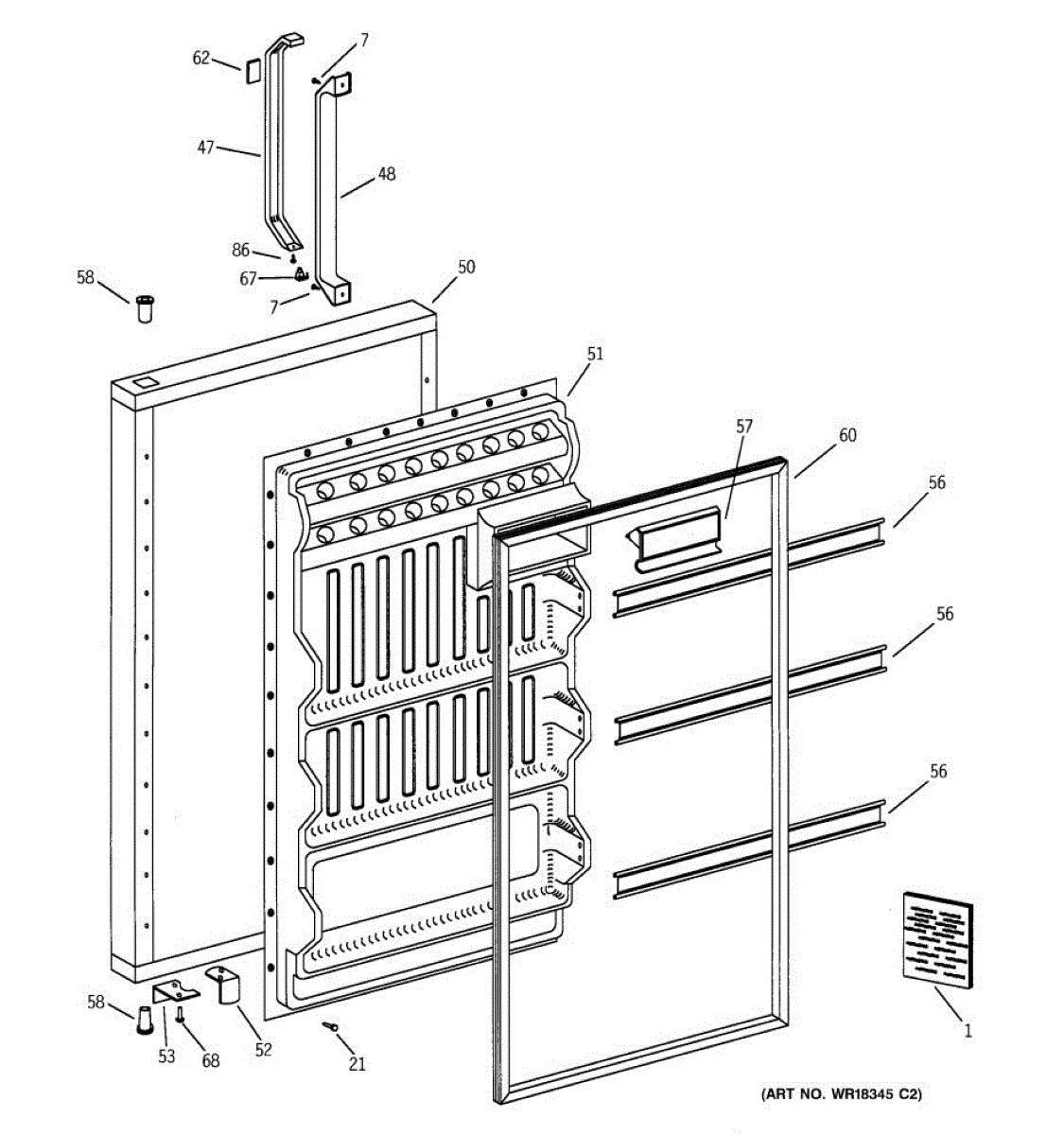 62
7
47
48
86
67
7
58
50
51
57
60
56
56
56
58
53
68
52
21
1
(ART NO. WR18345 C2)