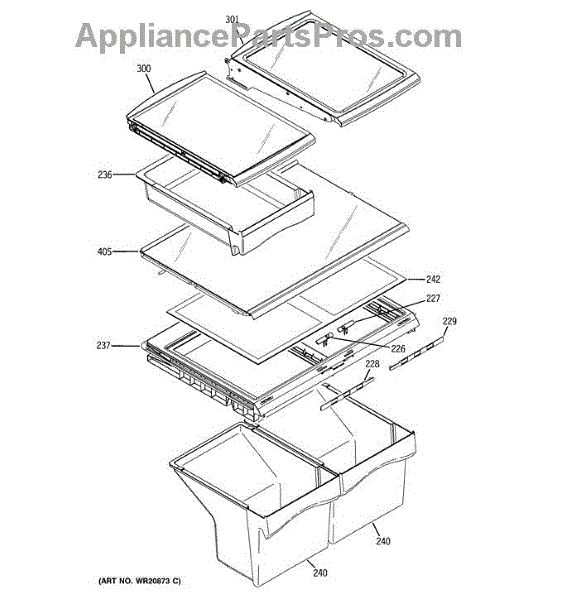 AppliancePartsPros.com

301
300
236
405
242
227
229
237
226
228
240
240
(ART NO. WR20873 C)