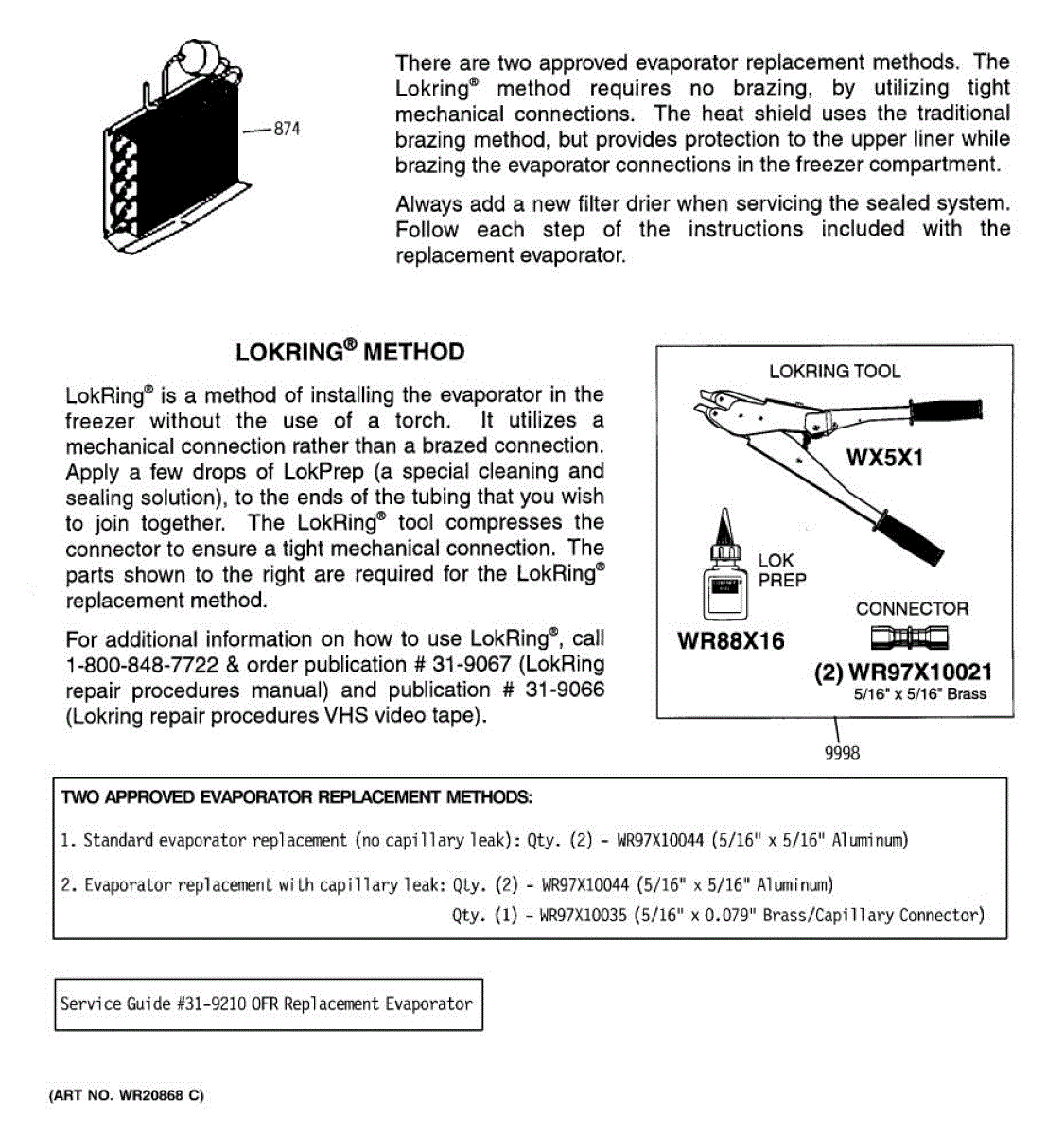 874

There are two approved evaporator replacement methods. The Lokring® method requires no brazing, by utilizing tight mechanical connections. The heat shield uses the traditional brazing method, but provides protection to the upper liner while brazing the evaporator connections in the freezer compartment.

Always add a new filter drier when servicing the sealed system. Follow each step of the instructions included with the replacement evaporator.

LOKRING® METHOD

LokRing® is a method of installing the evaporator in the freezer without the use of a torch. It utilizes a mechanical connection rather than a brazed connection. Apply a few drops of LokPrep (a special cleaning and sealing solution), to the ends of the tubing that you wish to join together. The LokRing® tool compresses the connector to ensure a tight mechanical connection. The parts shown to the right are required for the LokRing® replacement method.

For additional information on how to use LokRing®, call 1-800-848-7722 & order publication # 31-9067 (LokRing repair procedures manual) and publication # 31-9066 (Lokring repair procedures VHS video tape).

LOKRING TOOL

WX5X1

LOK PREP

WR88X16

CONNECTOR

(2) WR97X10021
5/16" x 5/16" Brass

9998

TWO APPROVED EVAPORATOR REPLACEMENT METHODS:

1. Standard evaporator replacement (no capillary leak): Qty. (2) - WR97X10044 (5/16" x 5/16" Aluminum)

2. Evaporator replacement with capillary leak: Qty. (2) - WR97X10044 (5/16" x 5/16" Aluminum)
Qty. (1) - WR97X10035 (5/16" x 0.079" Brass/Capillary Connector)

Service Guide #31-9210 OFR Replacement Evaporator

(ART NO. WR20868 C)