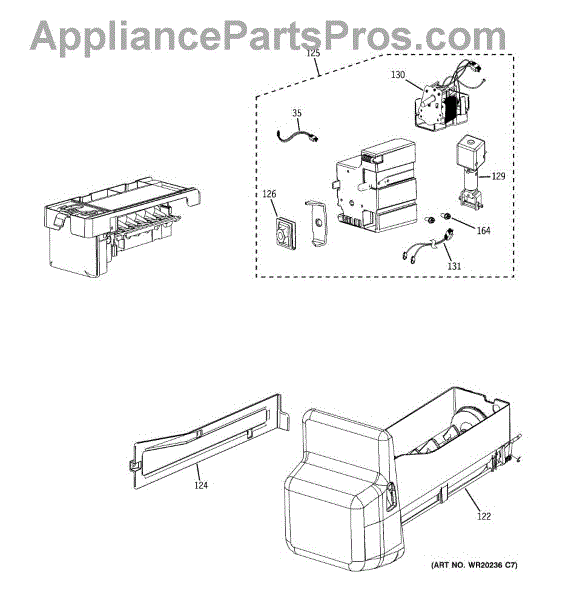 AppliancePartsPros.com

125

130

35

129

126

164

131

124

122

(ART NO. WR20236 C7)