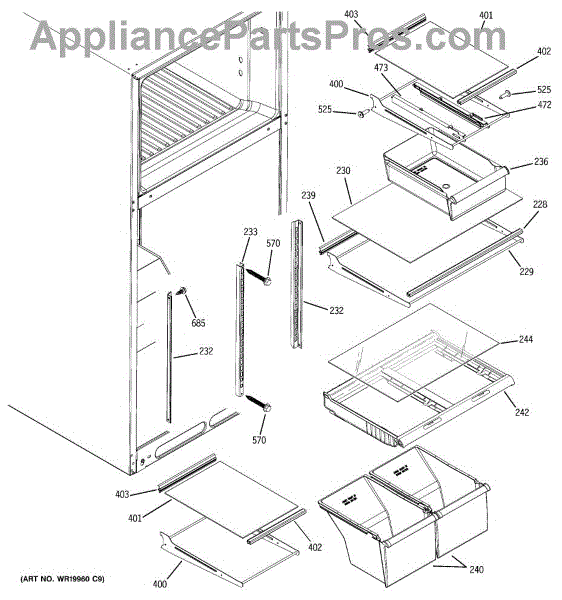 AppliancePartsPros.com

403
401
402
473
400
525
525
472
236
230
239
228
229
233
570
232
685
232
244
242
570
403
401
402
400
240
(ART NO. WR19960 C9)