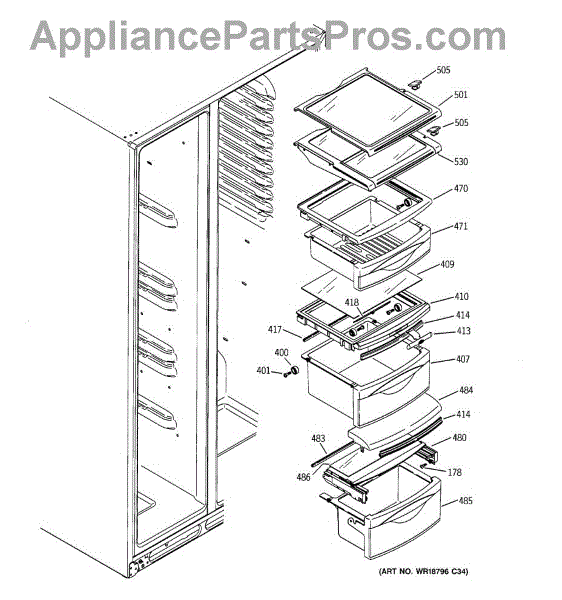 AppliancePartsPros.com

505
501
505
530
470
471
409
410
418
414
417
413
400
401
407
484
414
483
480
486
178
485

(ART NO. WR18796 C34)