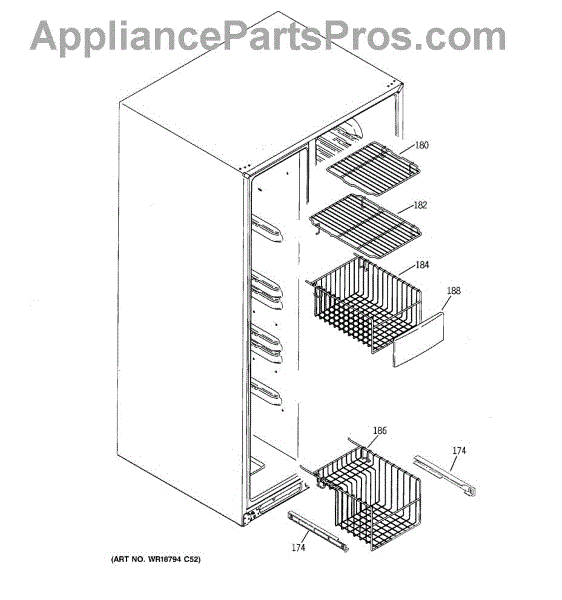 AppliancePartsPros.com

180

182

184

188

186

174

174

(ART NO. WR18794 C52)