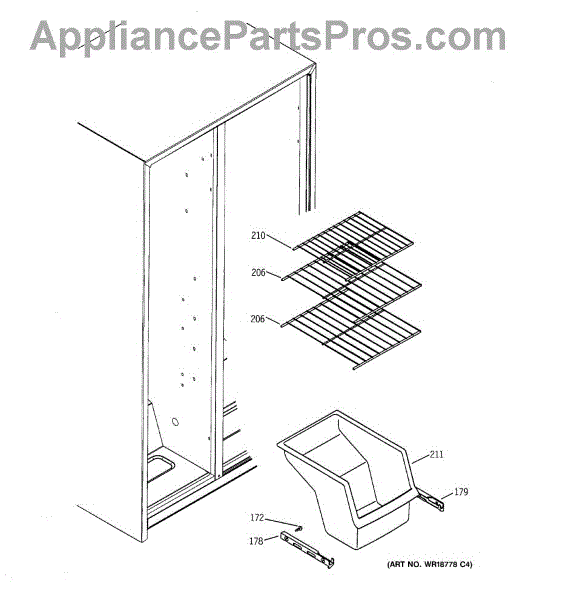 AppliancePartsPros.com

210
206
206
211
179
172
178
(ART NO. WR18778 C4)