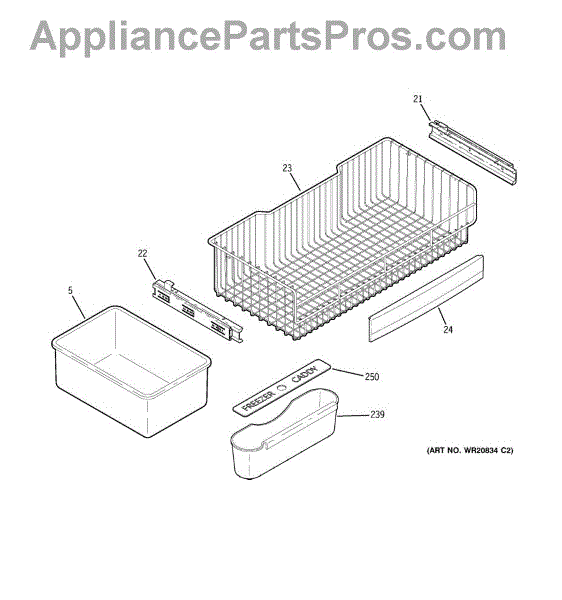 AppliancePartsPros.com

21

23

22

5

24

FREEZER CADDY

250

239

(ART NO. WR20834 C2)