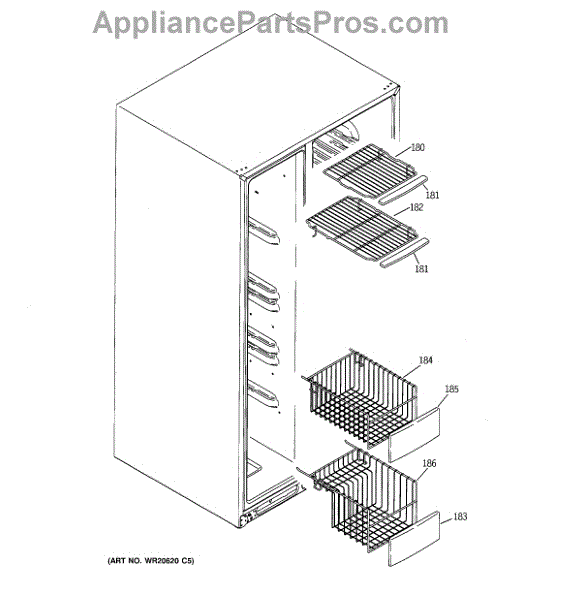 AppliancePartsPros.com

180
181
182
181
184
185
186
183

(ART NO. WR20620 C5)