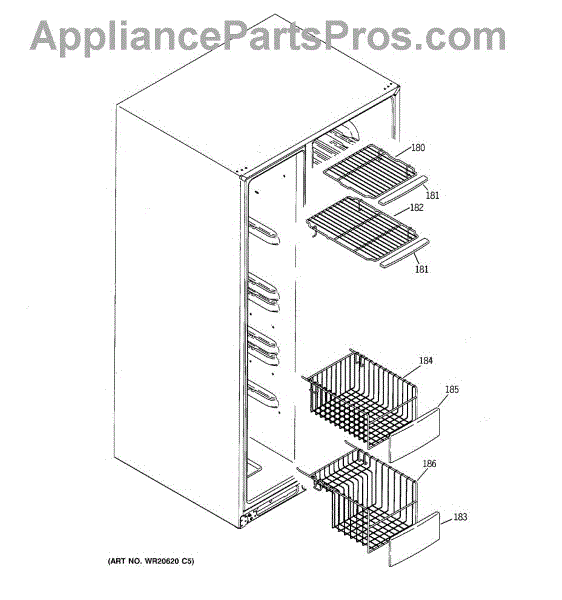 AppliancePartsPros.com

180

181

182

181

184

185

186

183

(ART NO. WR20620 C5)