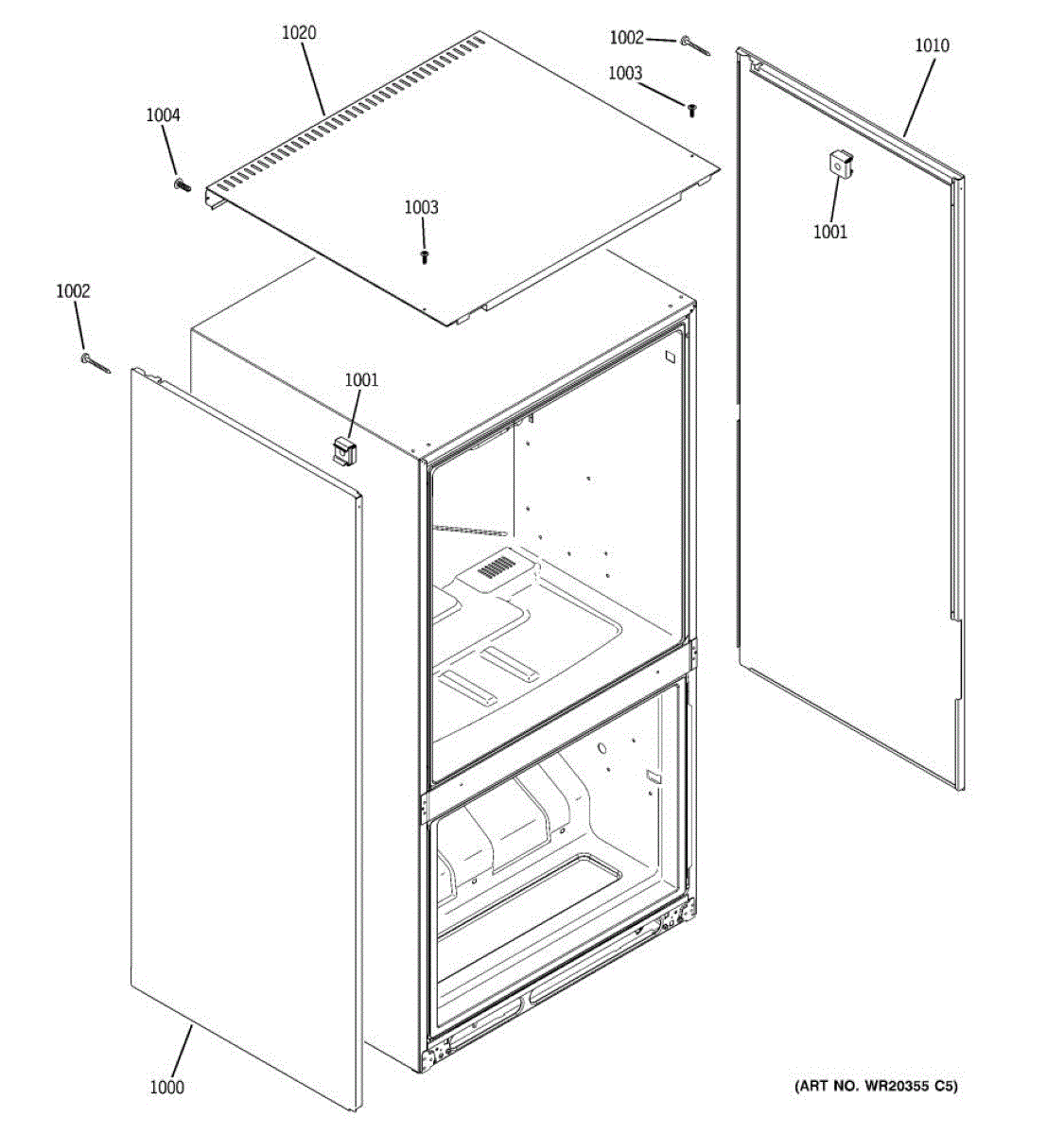 1020
1002
1003
1010
1004
1003
1001
1002
1001
1000
(ART NO. WR20355 C5)