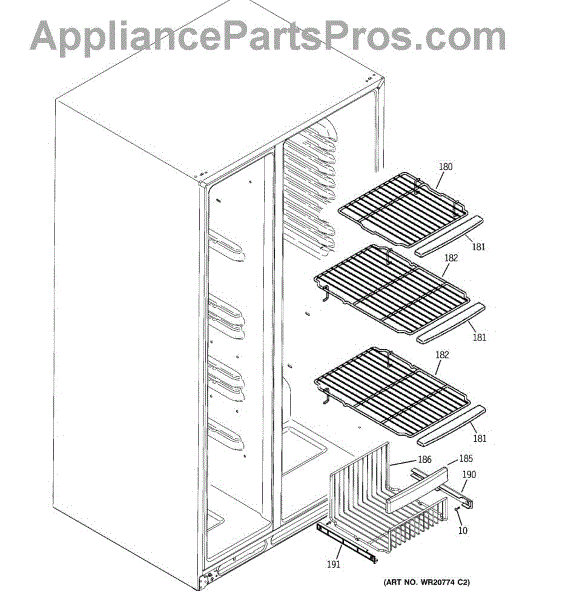 AppliancePartsPros.com

180
181
182
181
182
181
186
185
190
10
191

(ART NO. WR20774 C2)