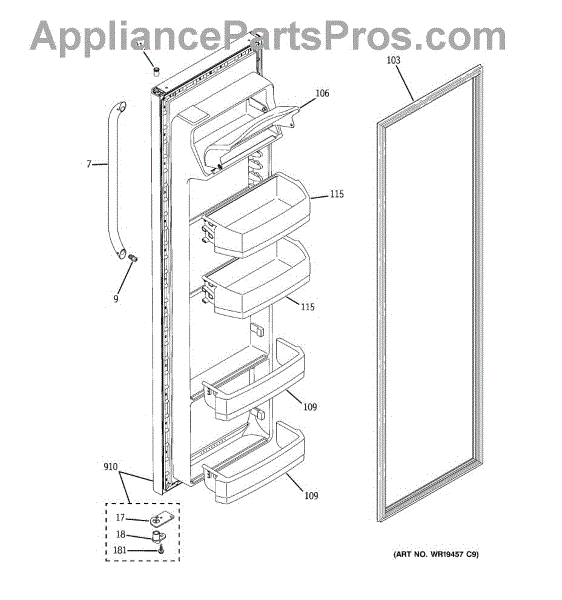 AppliancePartsPros.com

103

106

7

115

9

115

109

910

109

17

18

181

(ART NO. WR19457 C9)