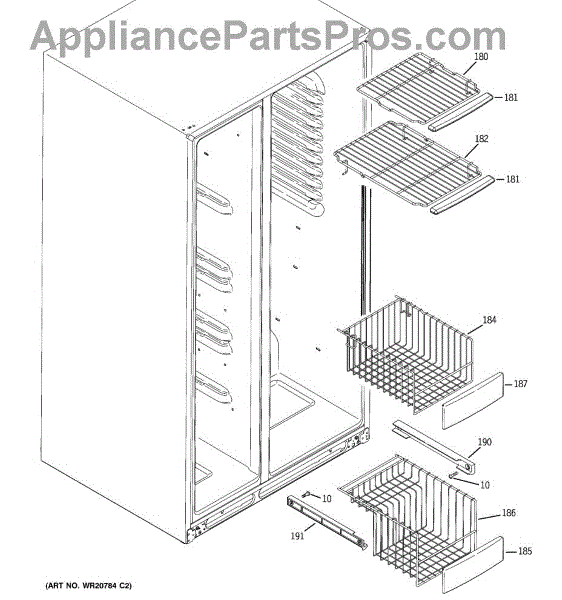 AppliancePartsPros.com

180
181
182
181
184
187
190
10
10
186
191
185

(ART NO. WR20784 C2)