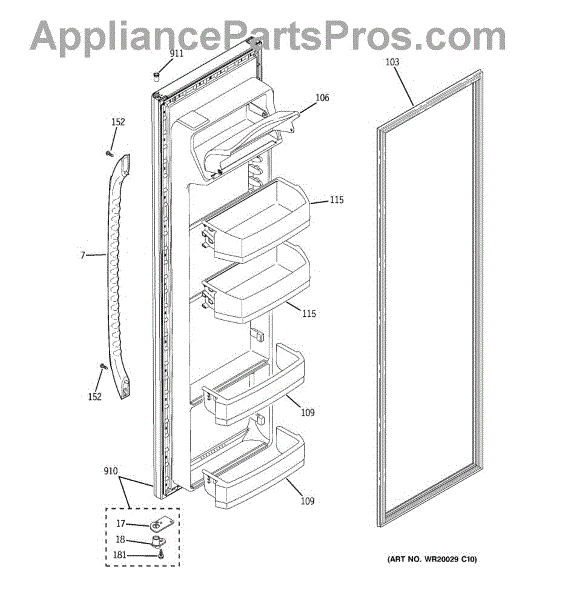 AppliancePartsPros.com

911
103
106
152
115
7
115
152
109
910
109
17
18
181

(ART NO. WR20029 C10)