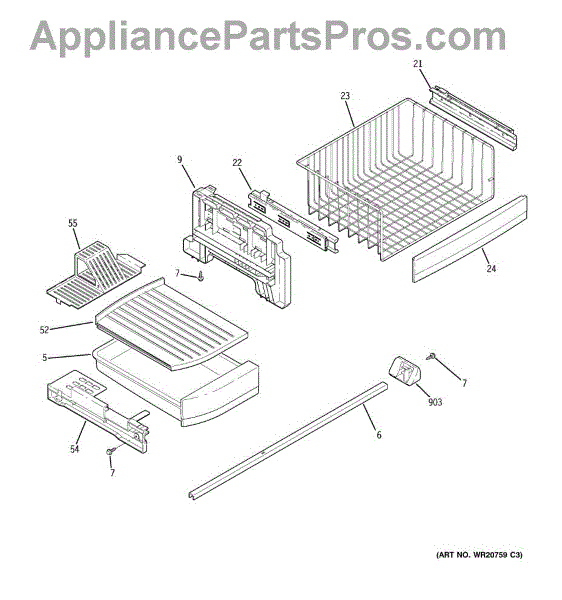 AppliancePartsPros.com

21
23
9
22
55
7
24
52
5
7
903
6
54
7

(ART NO. WR20759 C3)