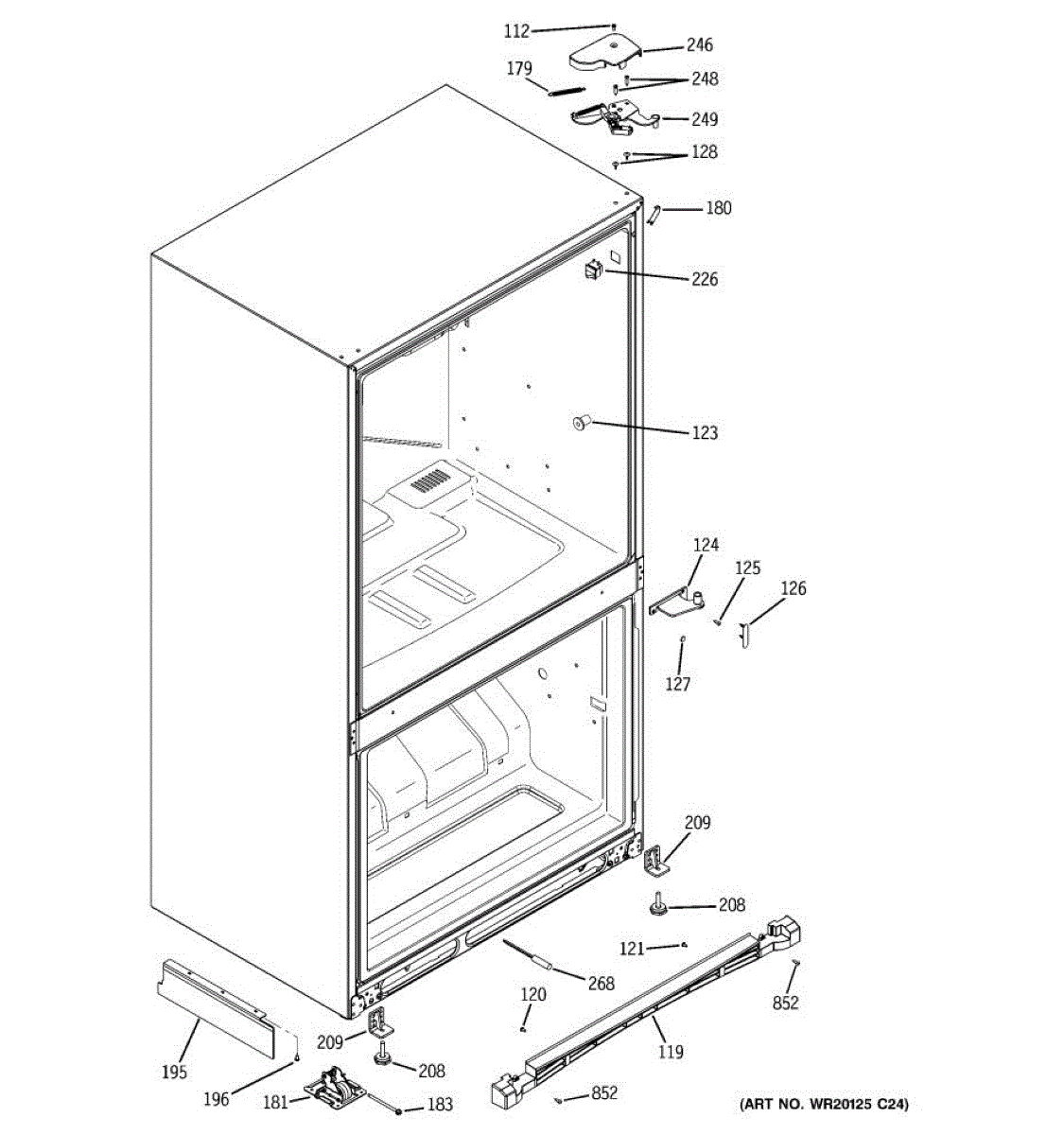 112
246
179
248
249
128
180
226
123
124
125
126
127
209
208
121
268
852
120
119
195
209
208
196
181
183
852
(ART NO. WR20125 C24)