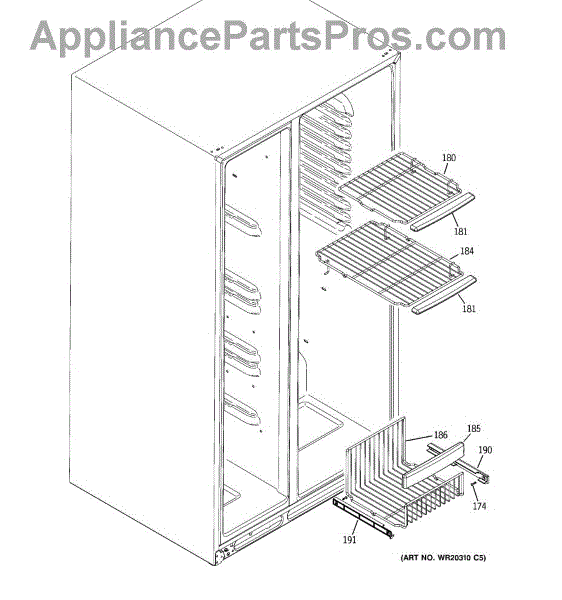 AppliancePartsPros.com

180

181

184

181

186

185

190

174

191

(ART NO. WR20310 C5)