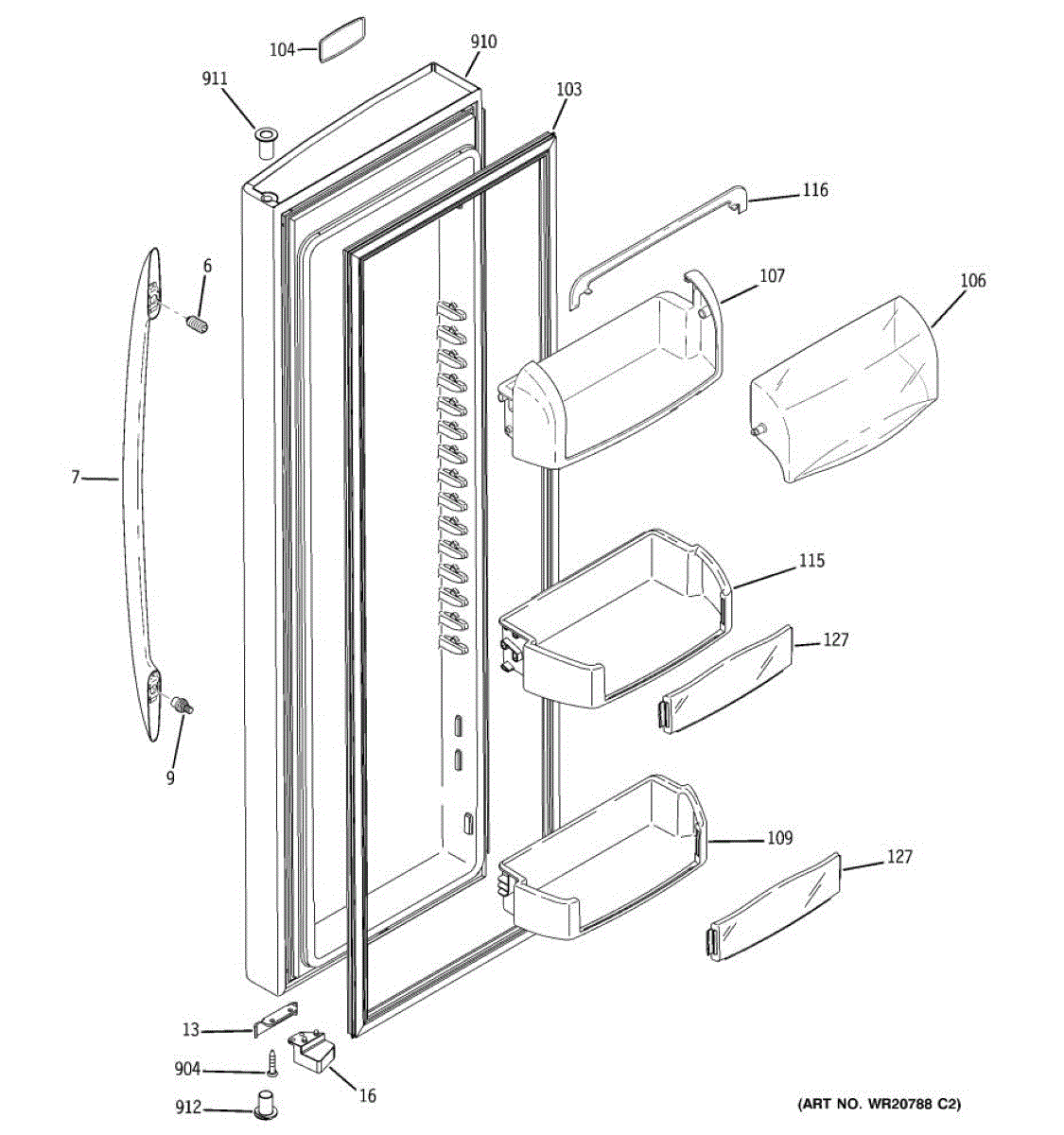 104
910
911
103
116
6
107
106
7
115
127
9
109
127
13
904
16
912
(ART NO. WR20788 C2)