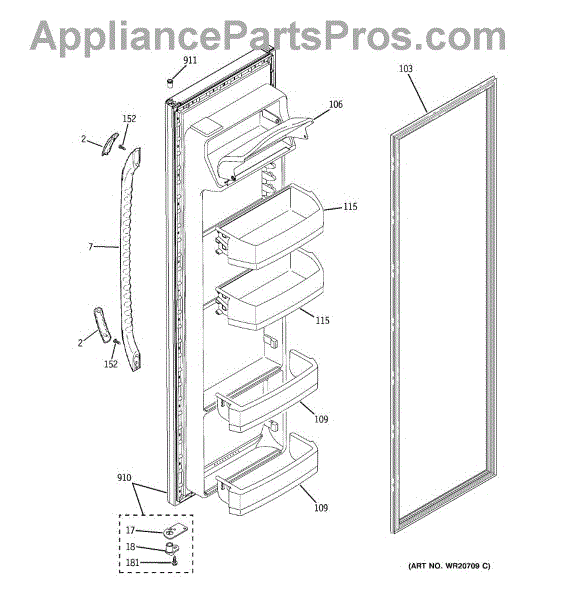 AppliancePartsPros.com

911
103
106
152
2
115
7
115
2
152
109
910
109
17
18
181
(ART NO. WR20709 C)