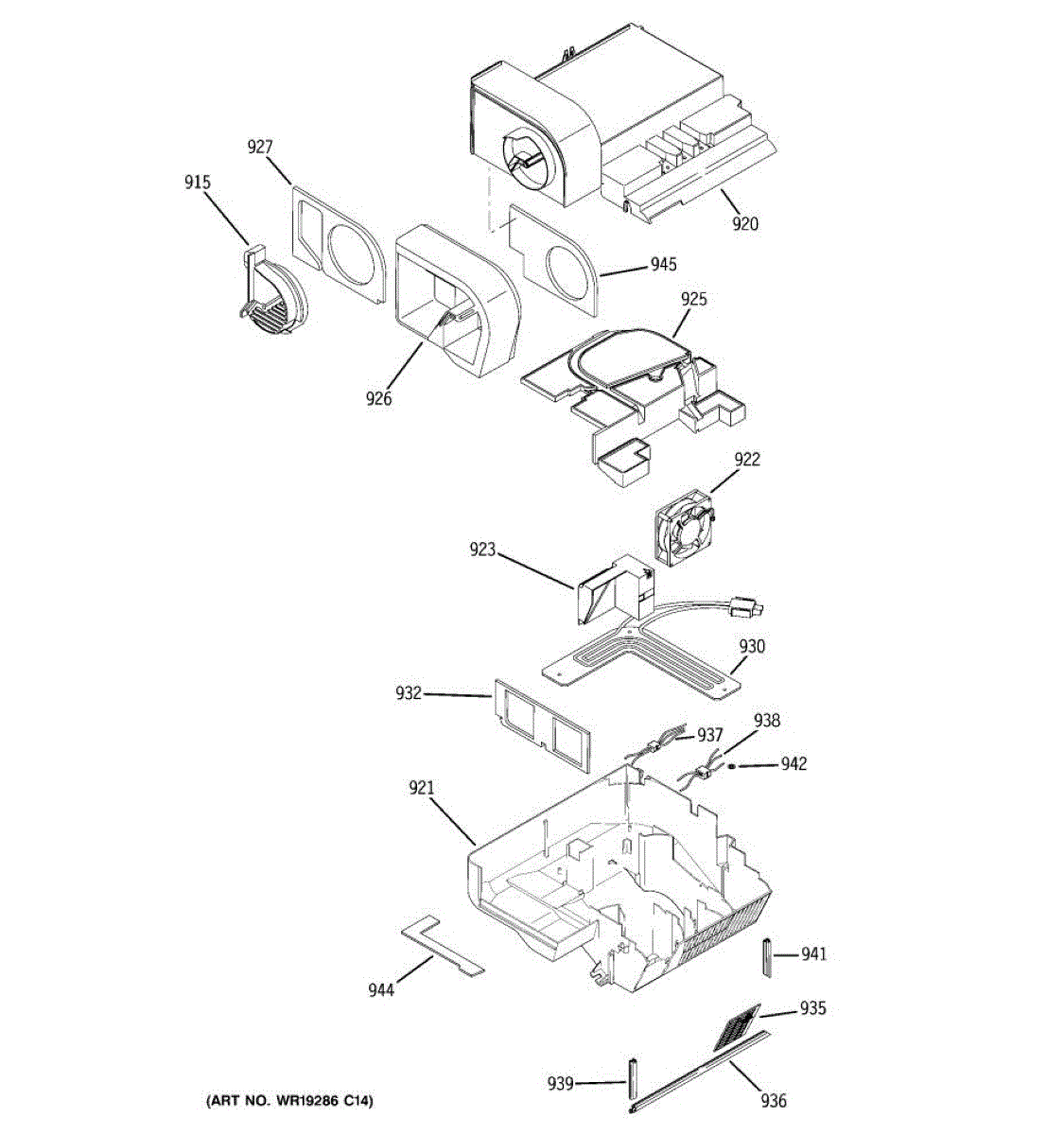 927
915
920
945
925
926
922
923
930
932
937
938
942
921
941
944
935
939
936
(ART NO. WR19286 C14)