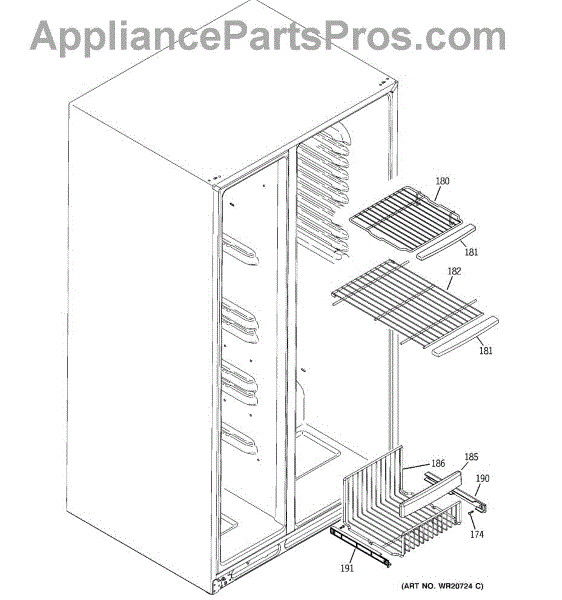 AppliancePartsPros.com

180

181

182

181

186

185

190

174

191

(ART NO. WR20724 C)