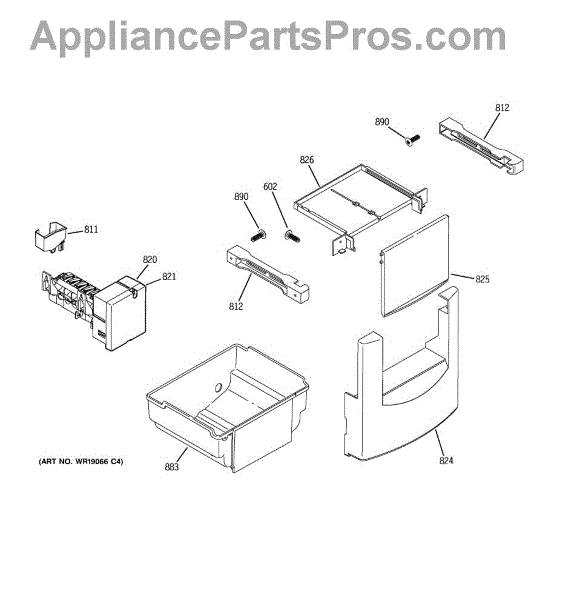 AppliancePartsPros.com

812
890
826
890
602
811
820
821
812
825
883
824
(ART NO. WR19066 C4)