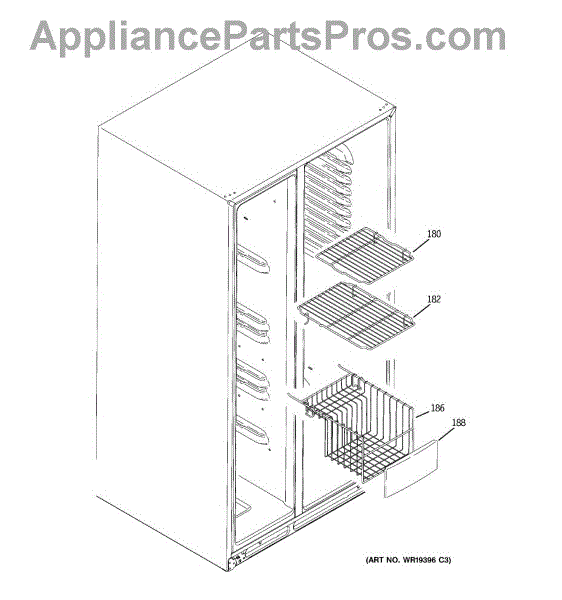 AppliancePartsPros.com

180

182

186

188

(ART NO. WR19396 C3)