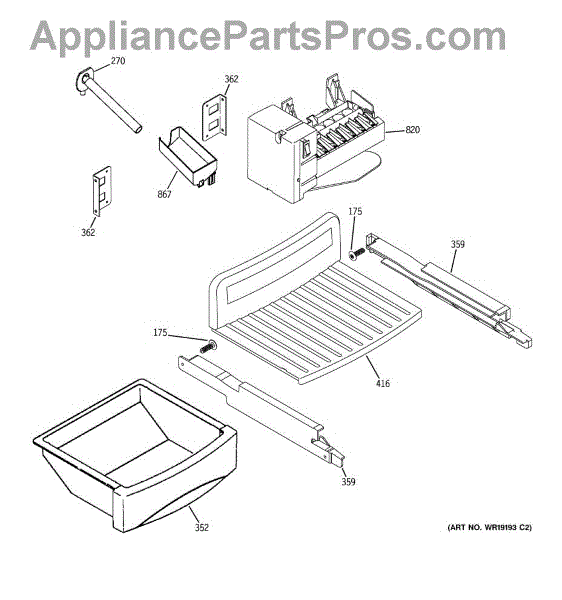 AppliancePartsPros.com

270

362

820

867

362

175

359

175

416

359

352

(ART NO. WR19193 C2)