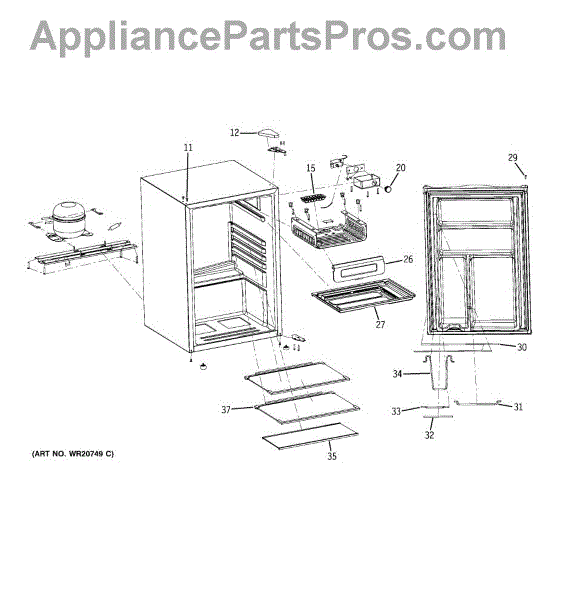 AppliancePartsPros.com

12
11
15
20
29
26
27
30
34
31
33
32
37
35

(ART NO. WR20749 C)