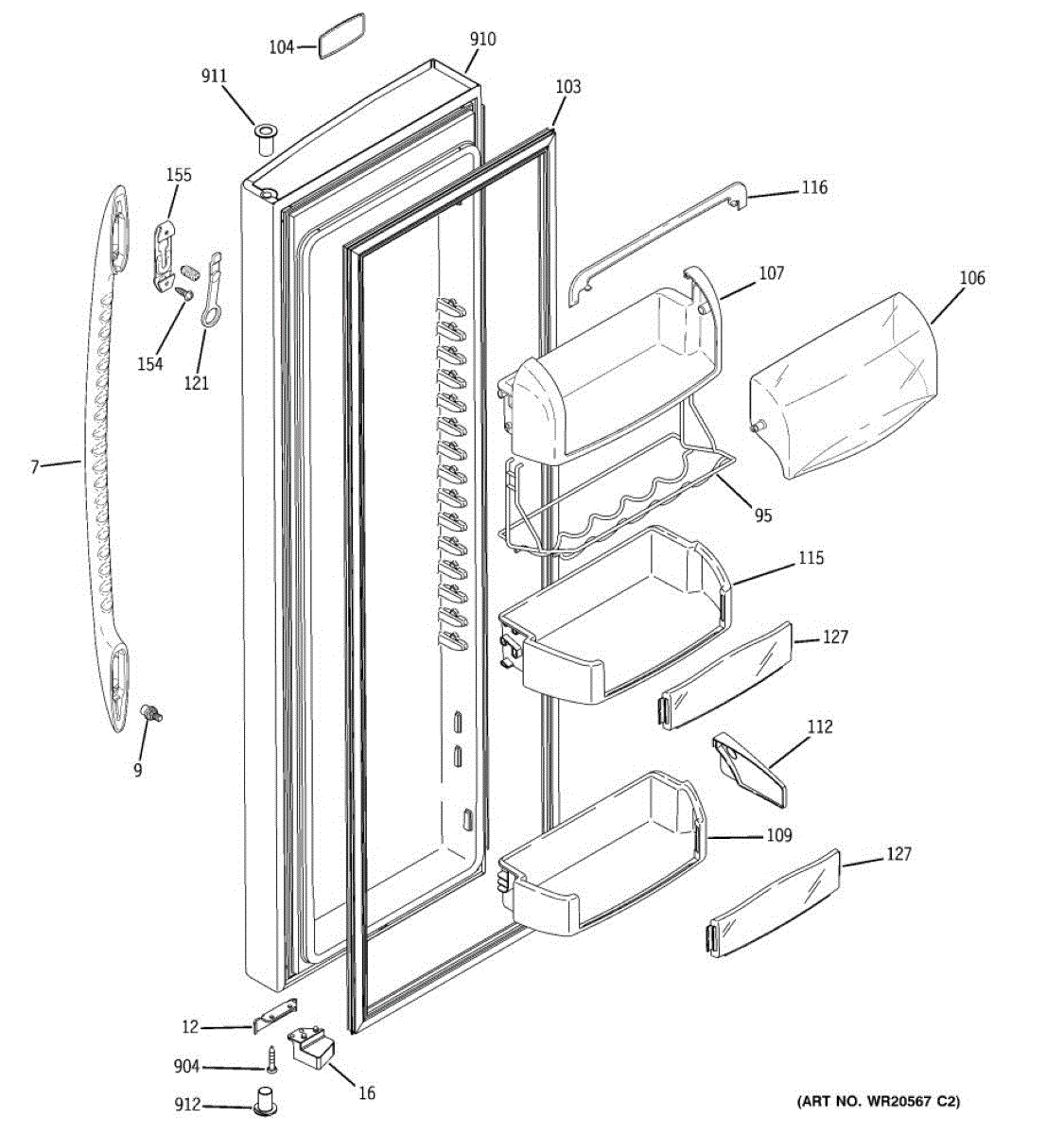 104
910
911
103
155
116
107
106
154
121
7
95
115
127
9
112
109
127
12
904
16
912
(ART NO. WR20567 C2)