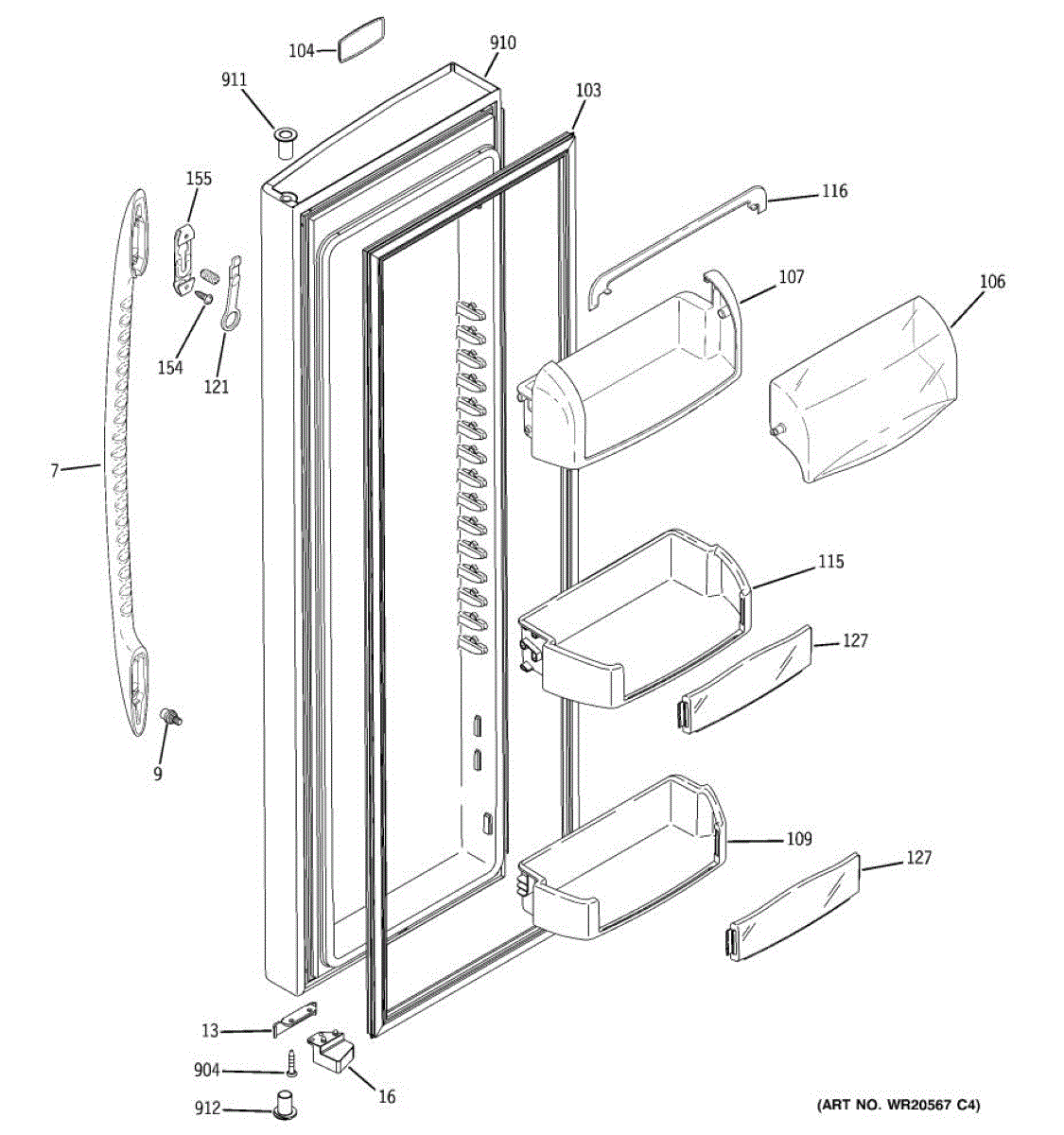 104
910
911
103
155
116
107
106
154
121
7
115
127
9
109
127
13
904
16
912
(ART NO. WR20567 C4)