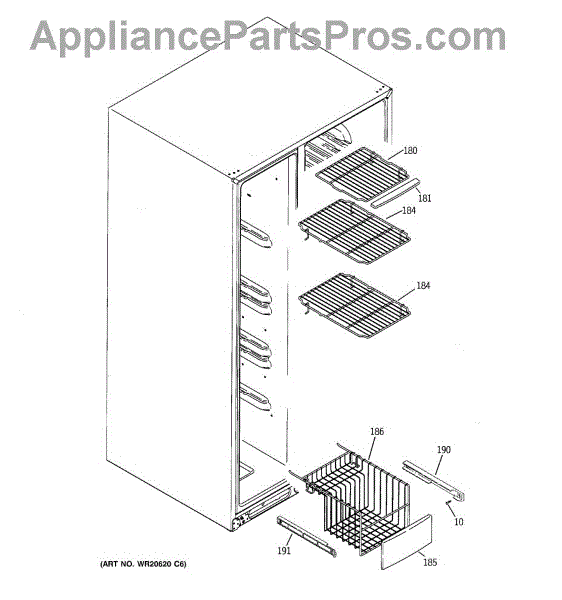 AppliancePartsPros.com

180
181
184
184
186
190
10
191
185

(ART NO. WR20620 C6)