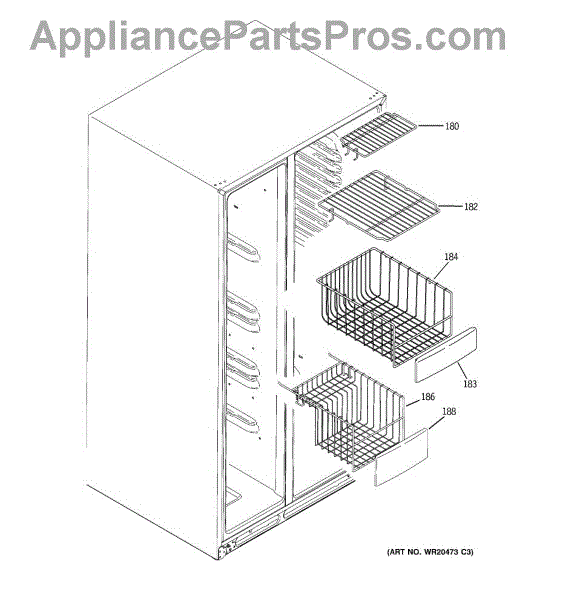 AppliancePartsPros.com

180

182

184

183

186

188

(ART NO. WR20473 C3)